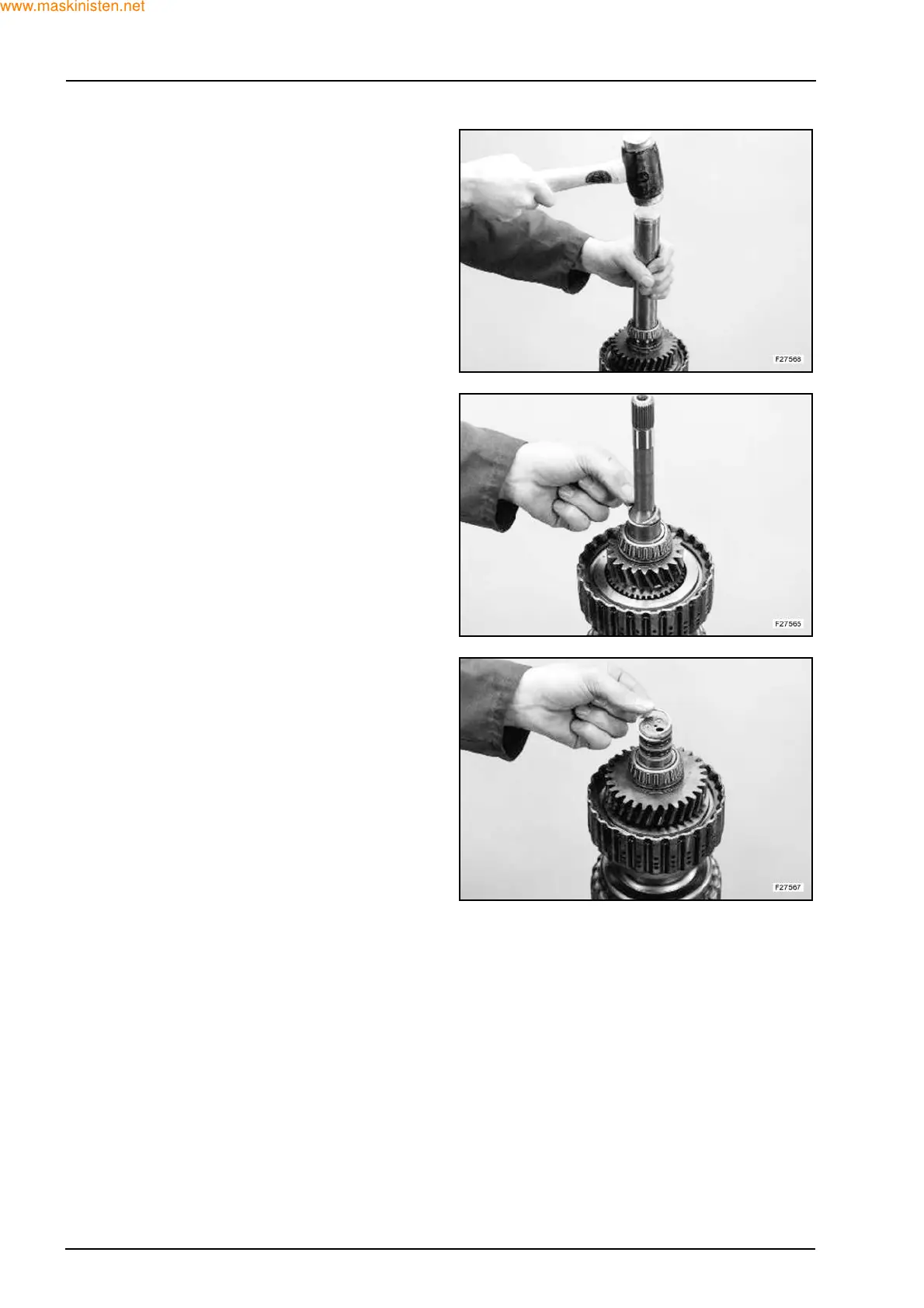 www.maskinisten.net

F27568

F27565

F27567