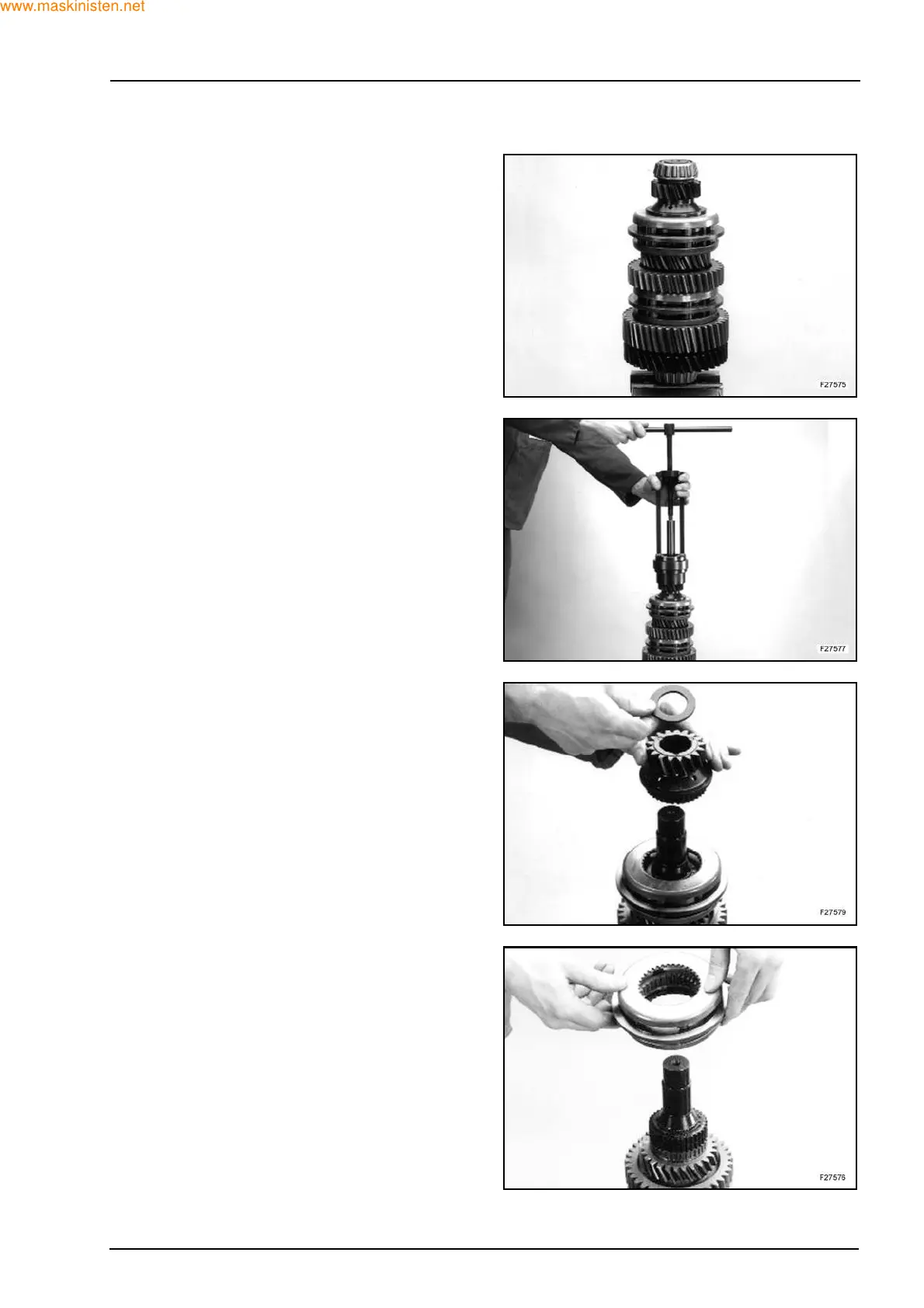 www.maskinisten.net

F27575

F27577

F27579

F27576