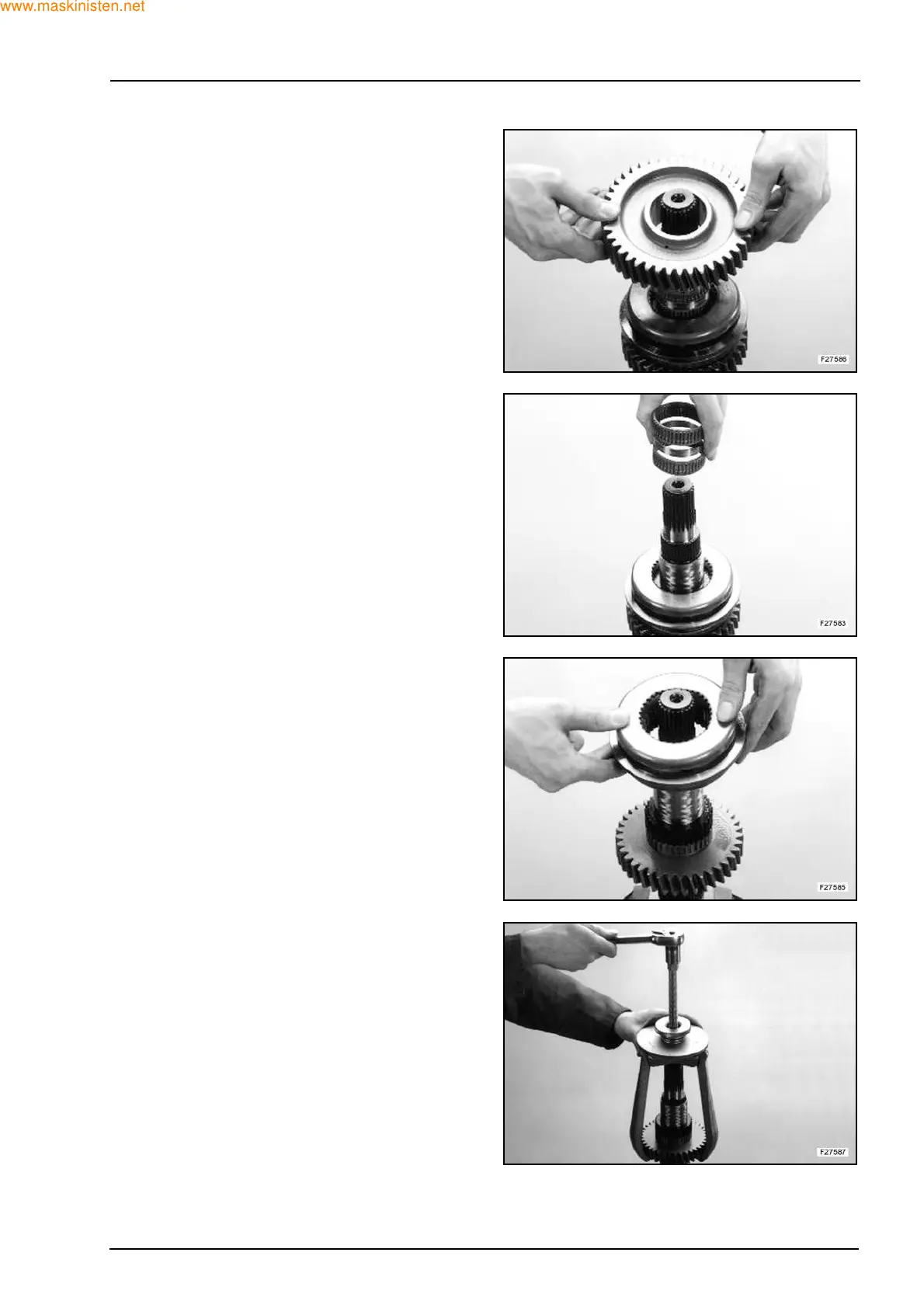 www.maskinisten.net

F27586

F27583

F27585

F27587