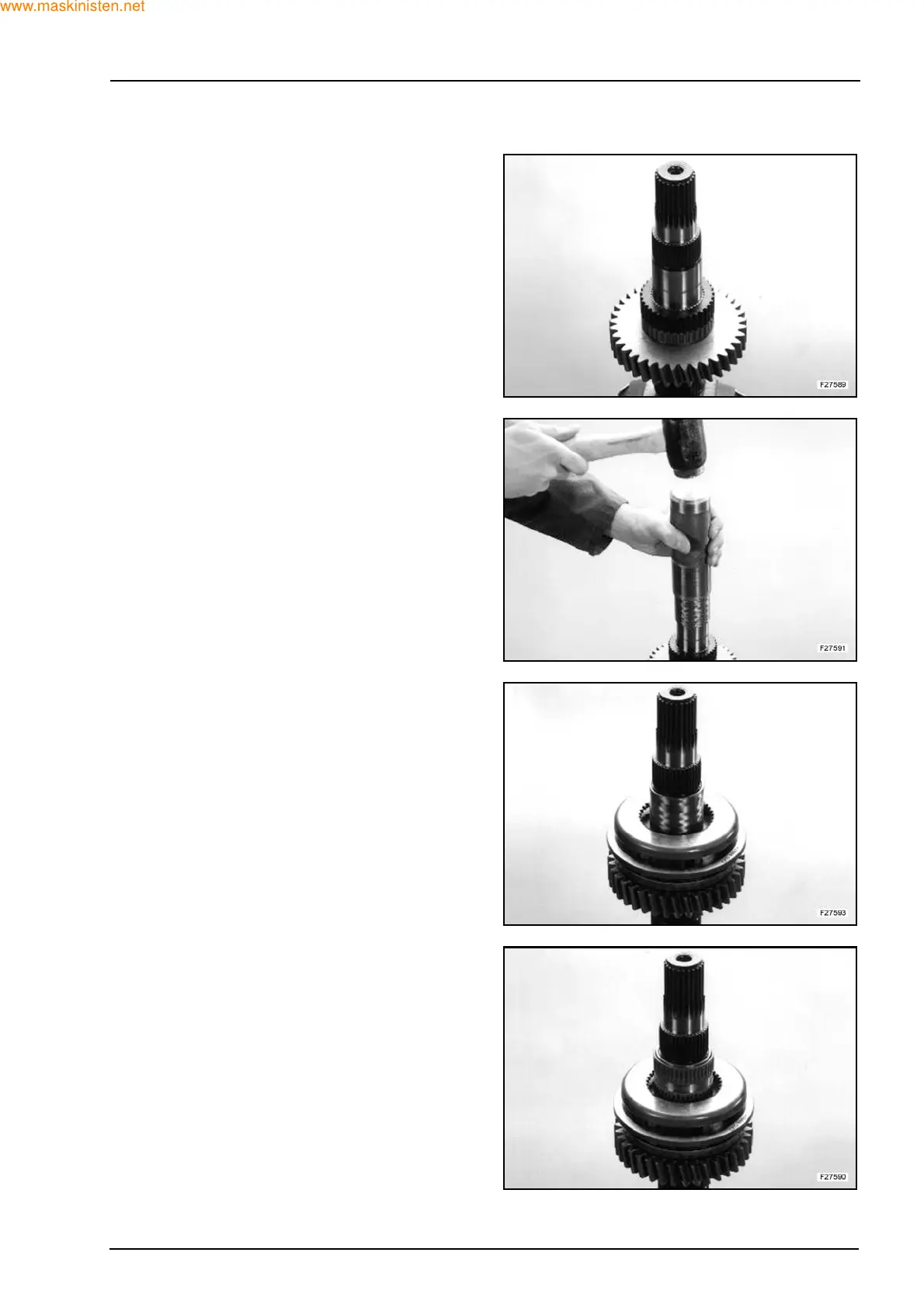 www.maskinisten.net

F27589

F27591

F27593

F27590