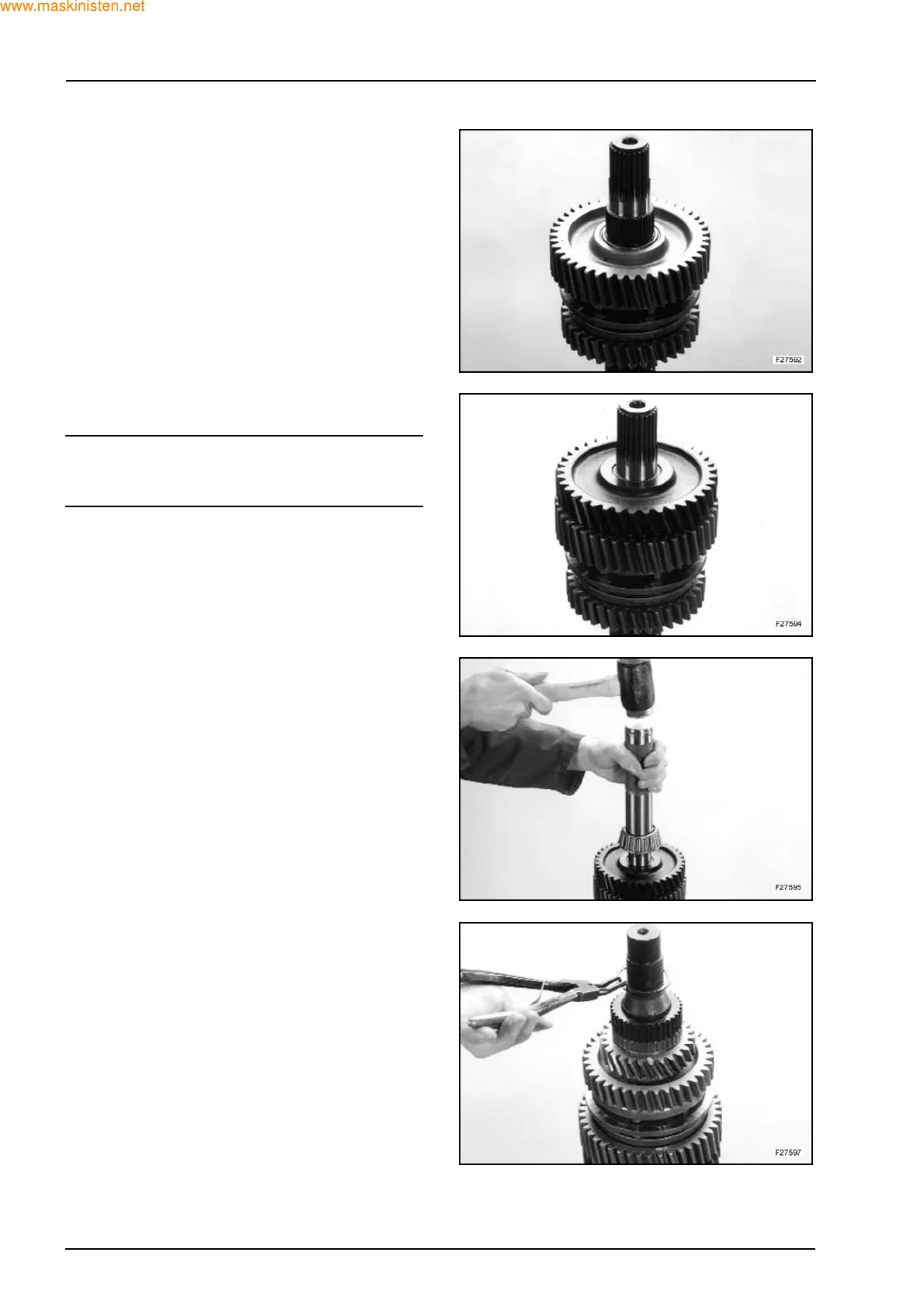 www.maskinisten.net

F27592

F27594

F27595

F27597