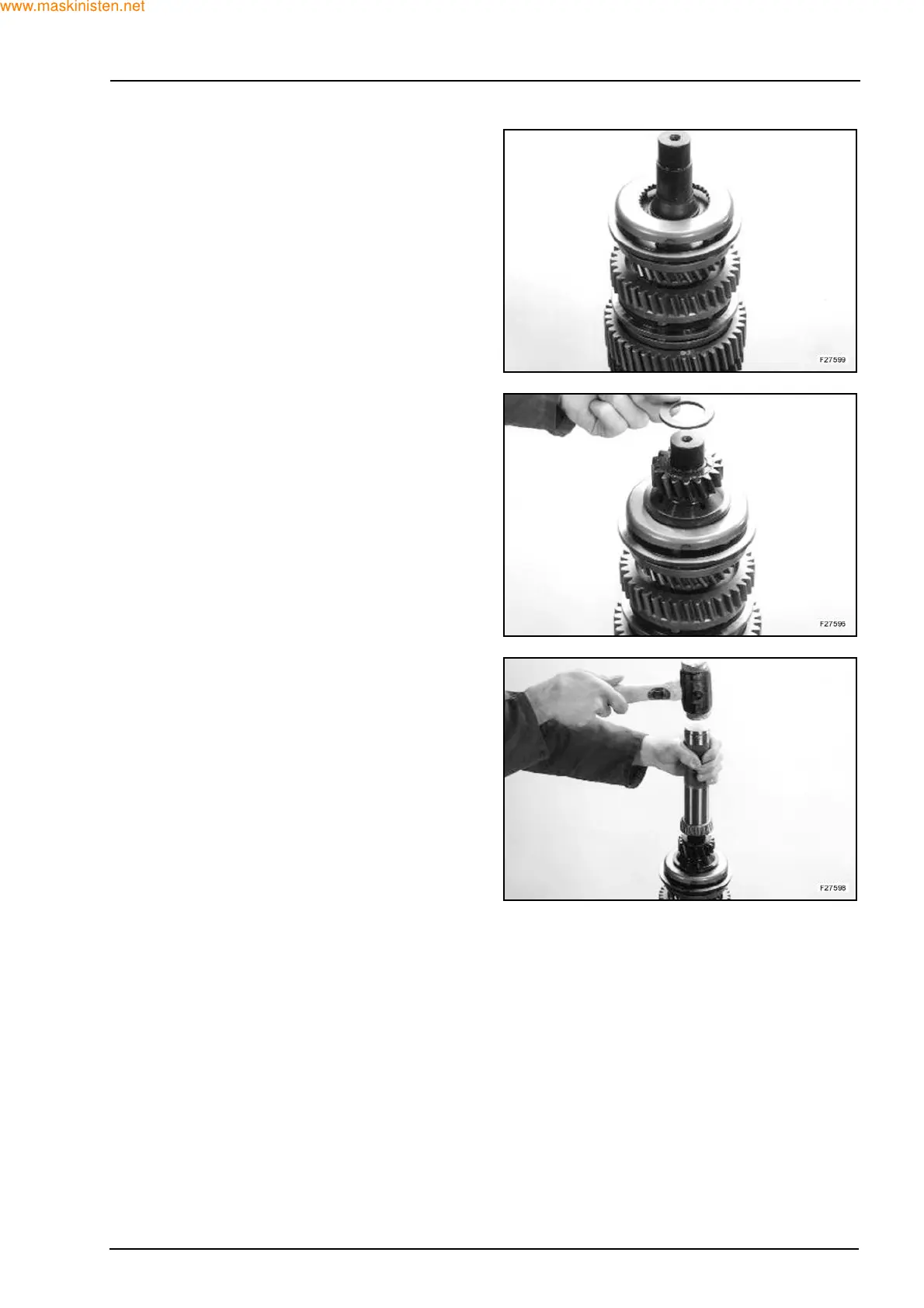 www.maskinisten.net

F27599

F27595

F27598