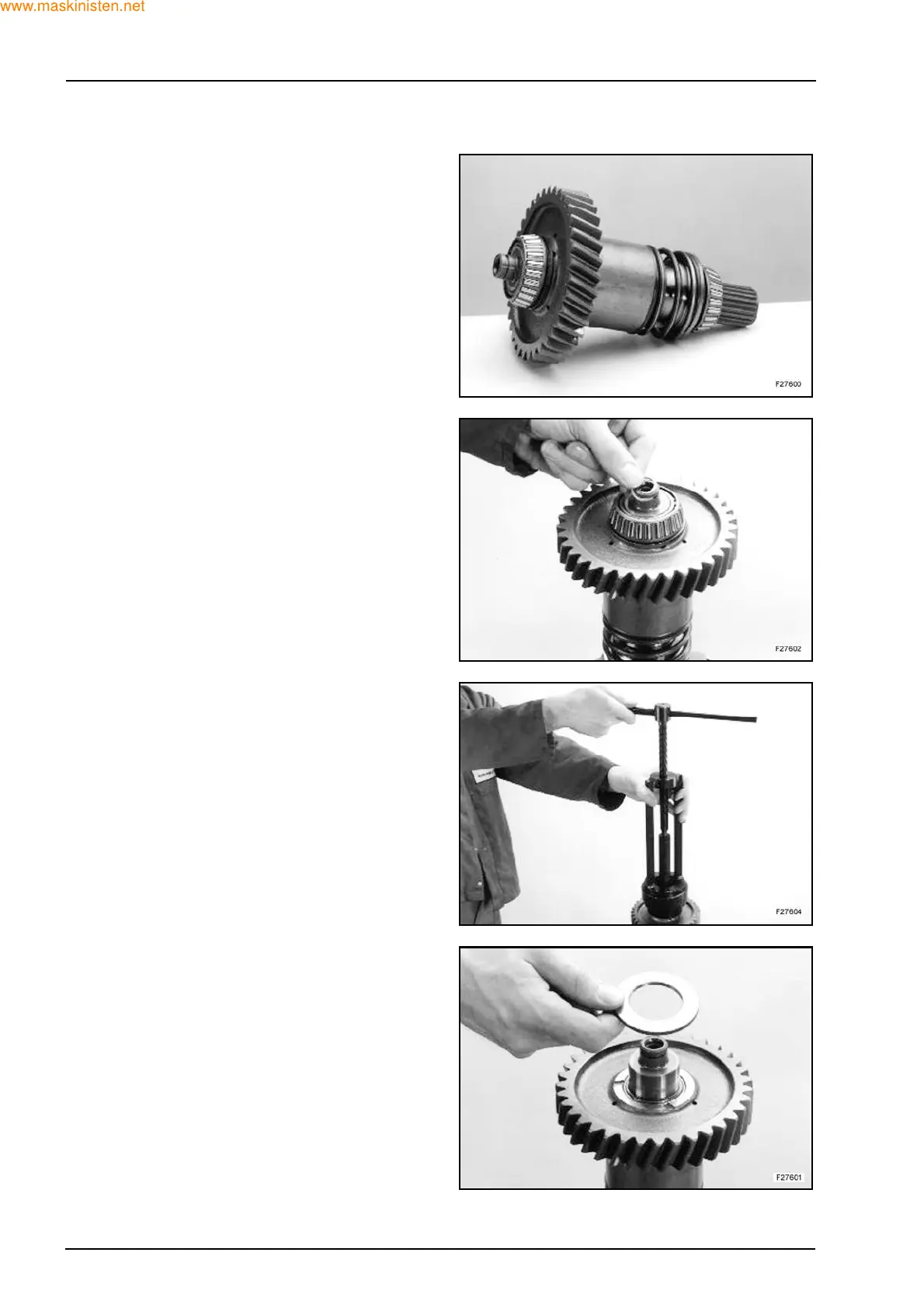 www.maskinisten.net

F27600

F27602

F27604

F27601