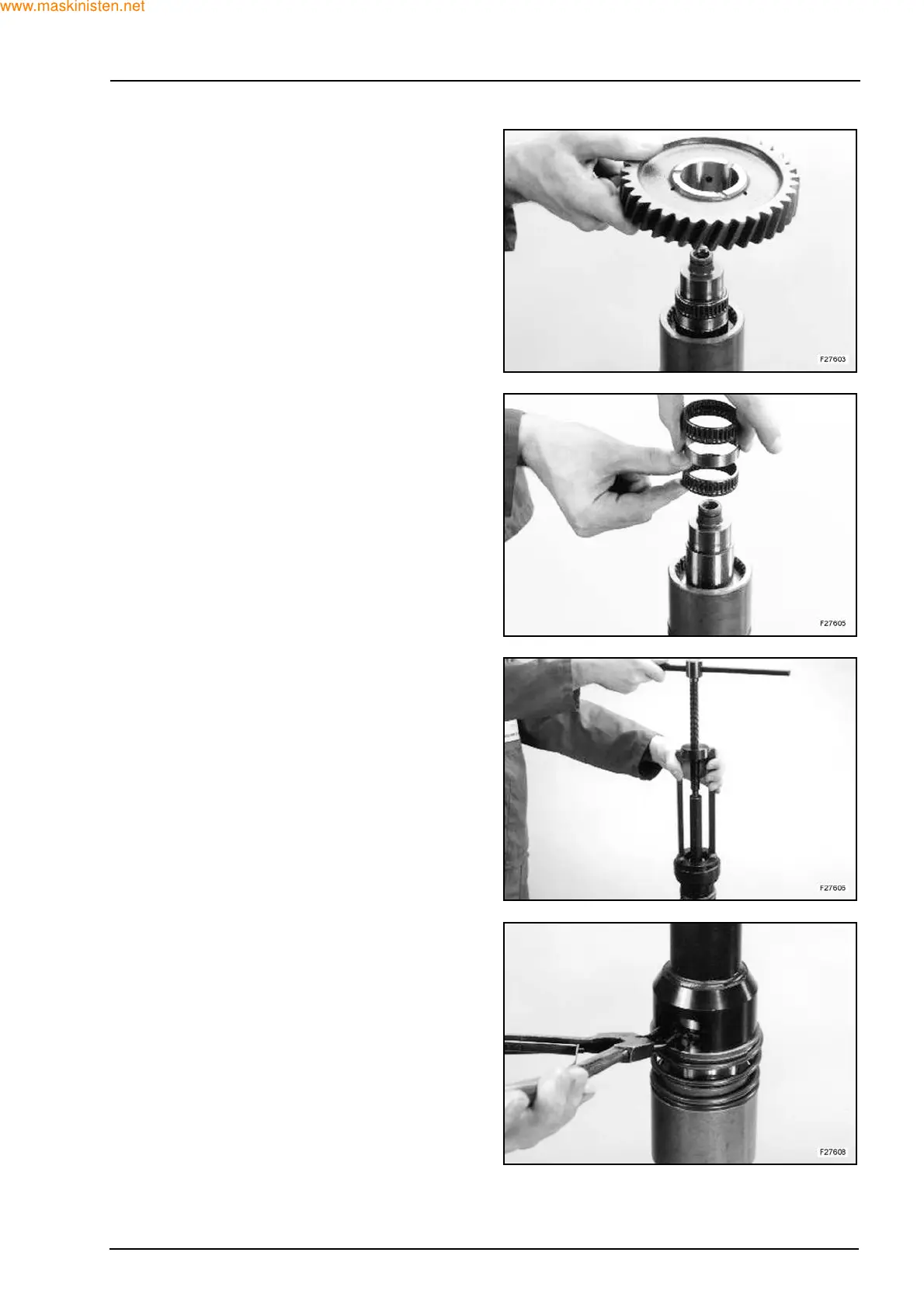 www.maskinisten.net

F27603

F27605

F27606

F27608