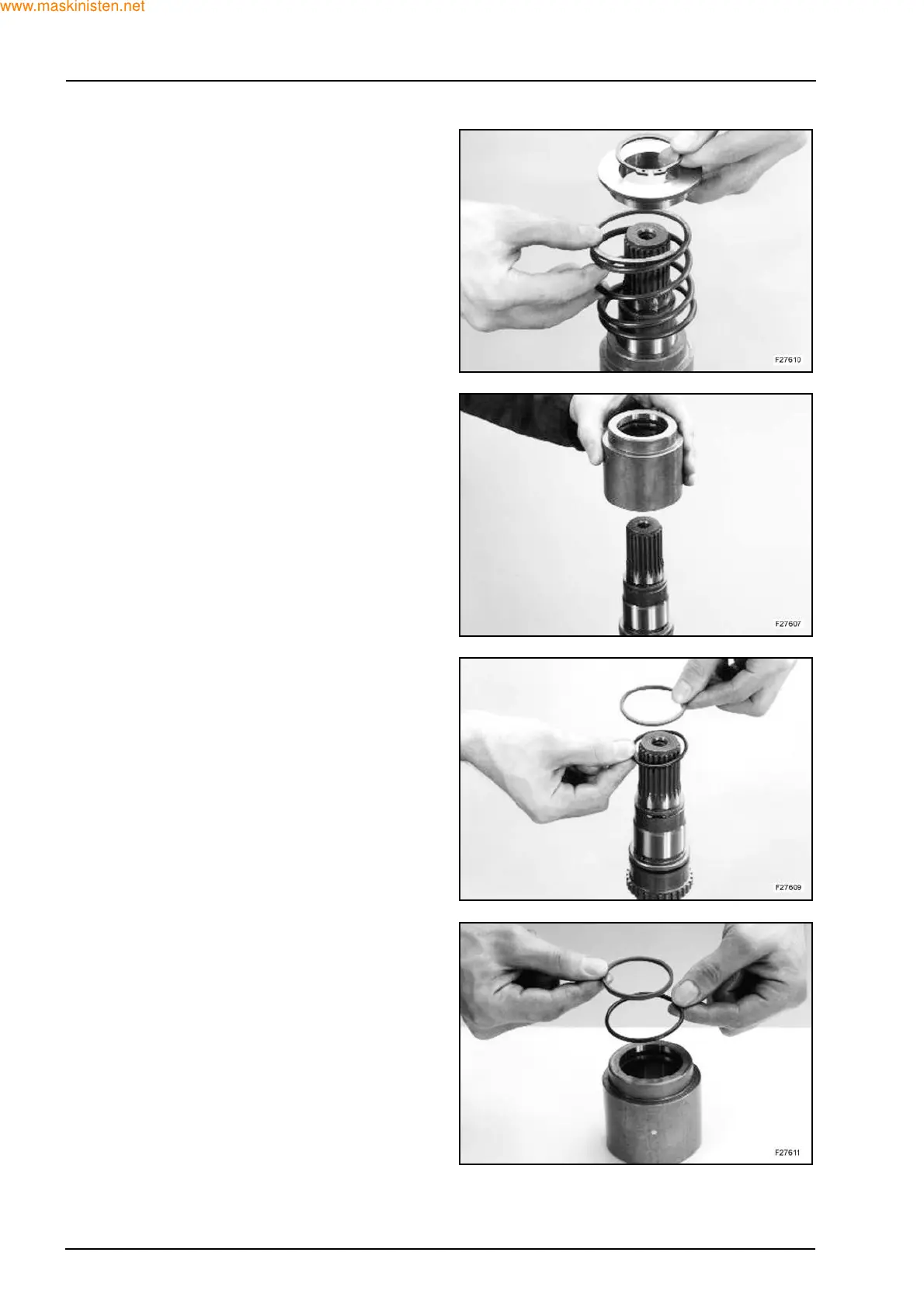 www.maskinisten.net

F27610

F27607

F27609

F27611