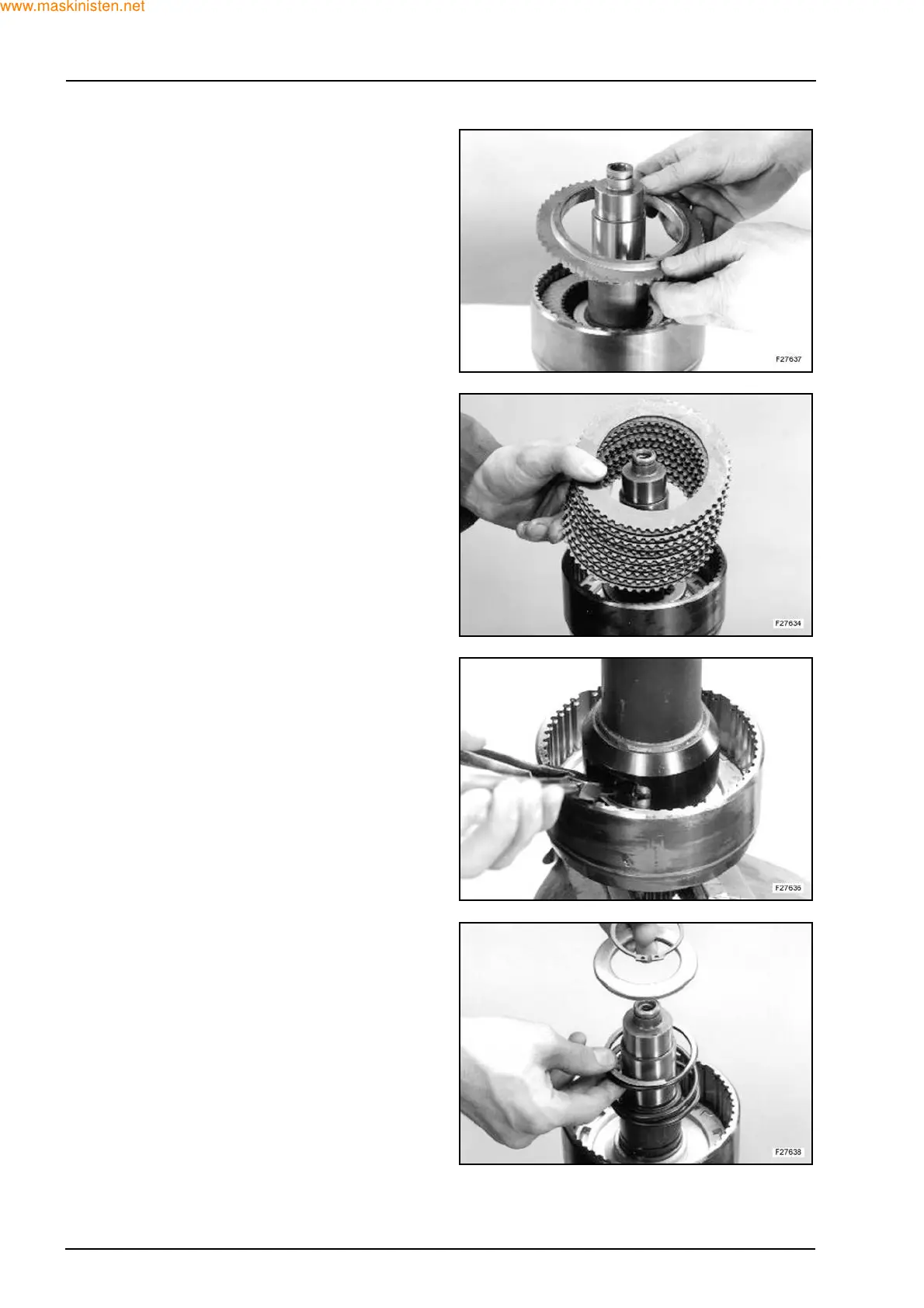 www.maskinisten.net

F27637

F27634

F27636

F27638