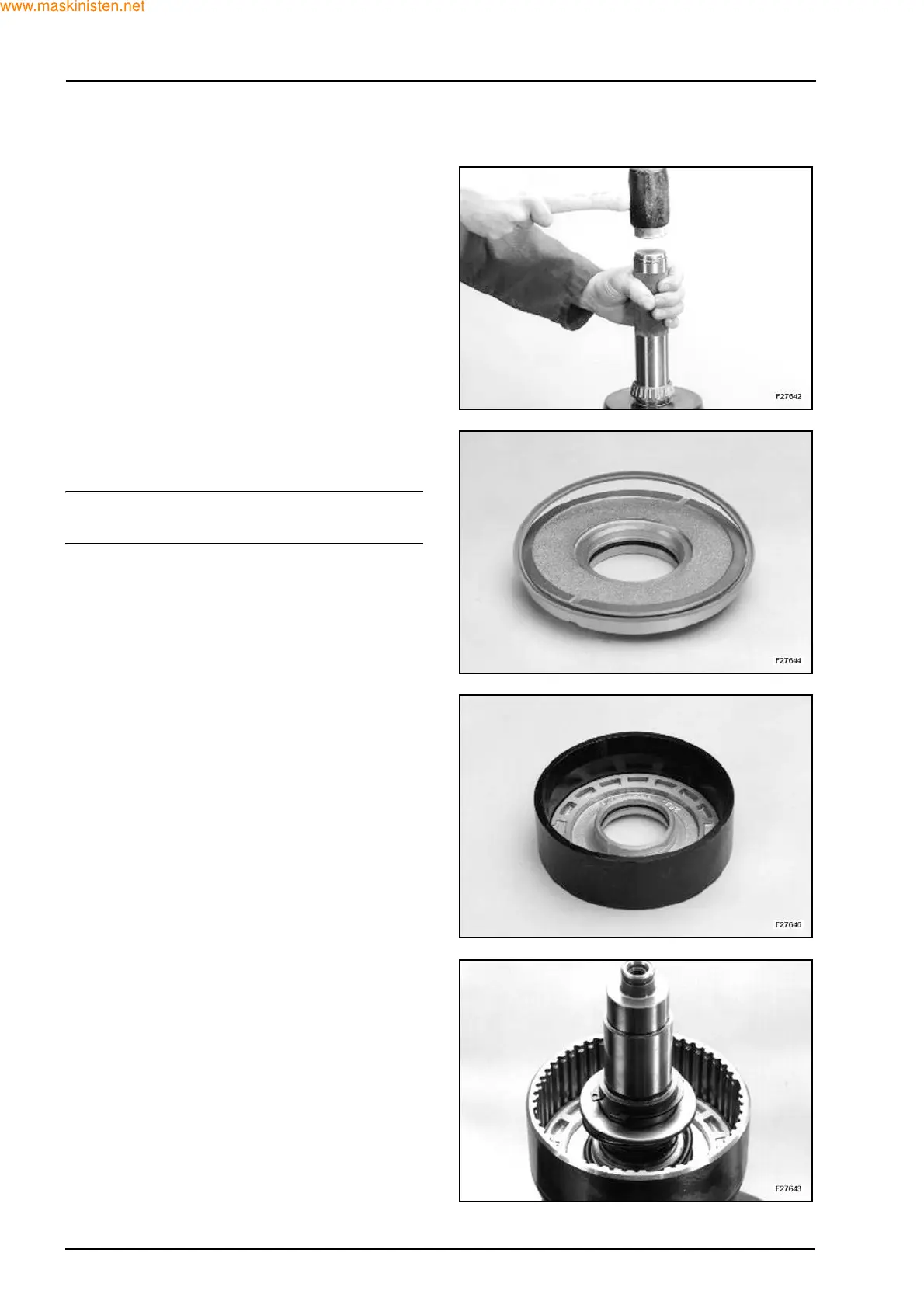 www.maskinisten.net

F27642

F27644

F27645

F27643