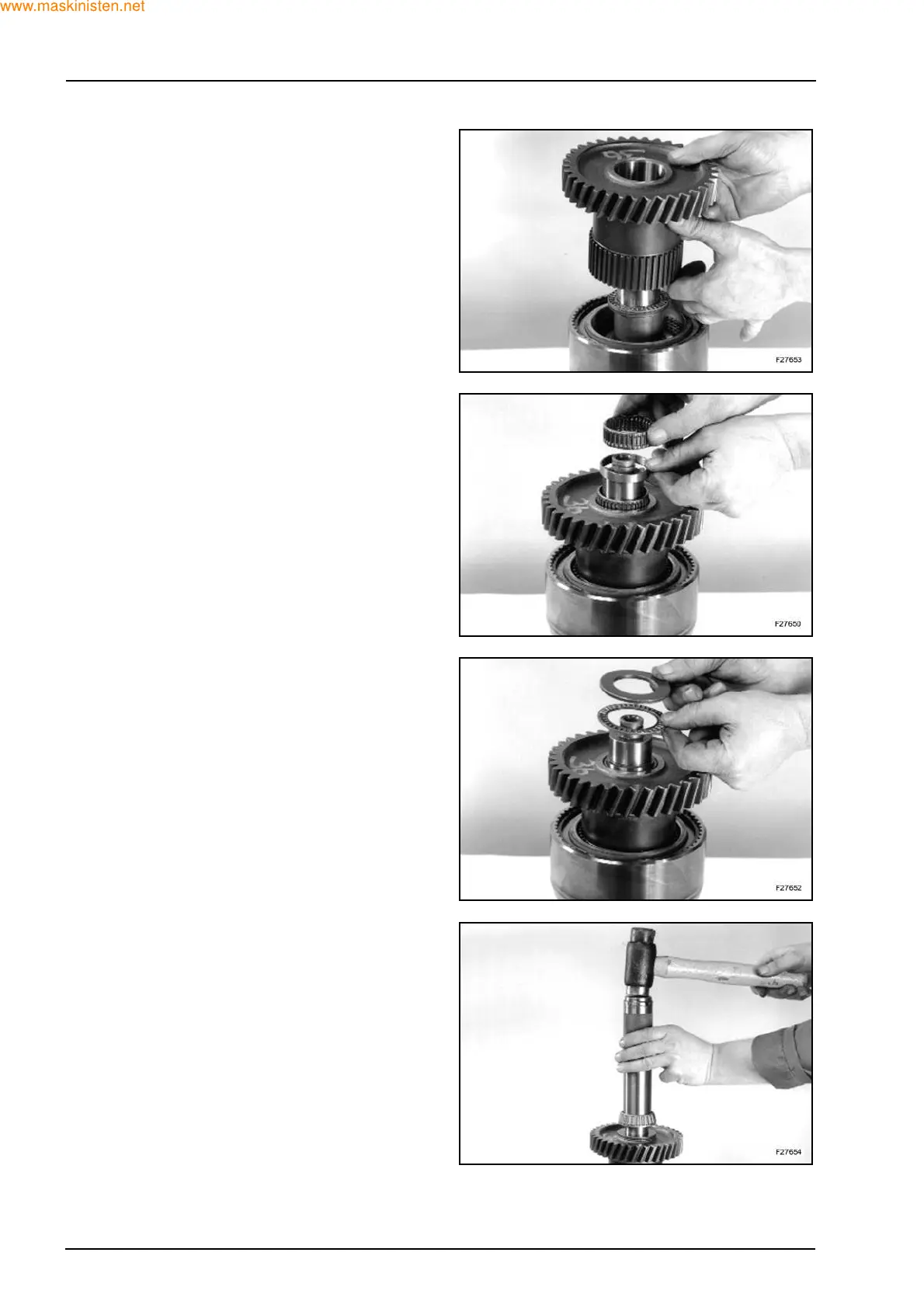 www.maskinisten.net

F27653

F27650

F27652

F27654