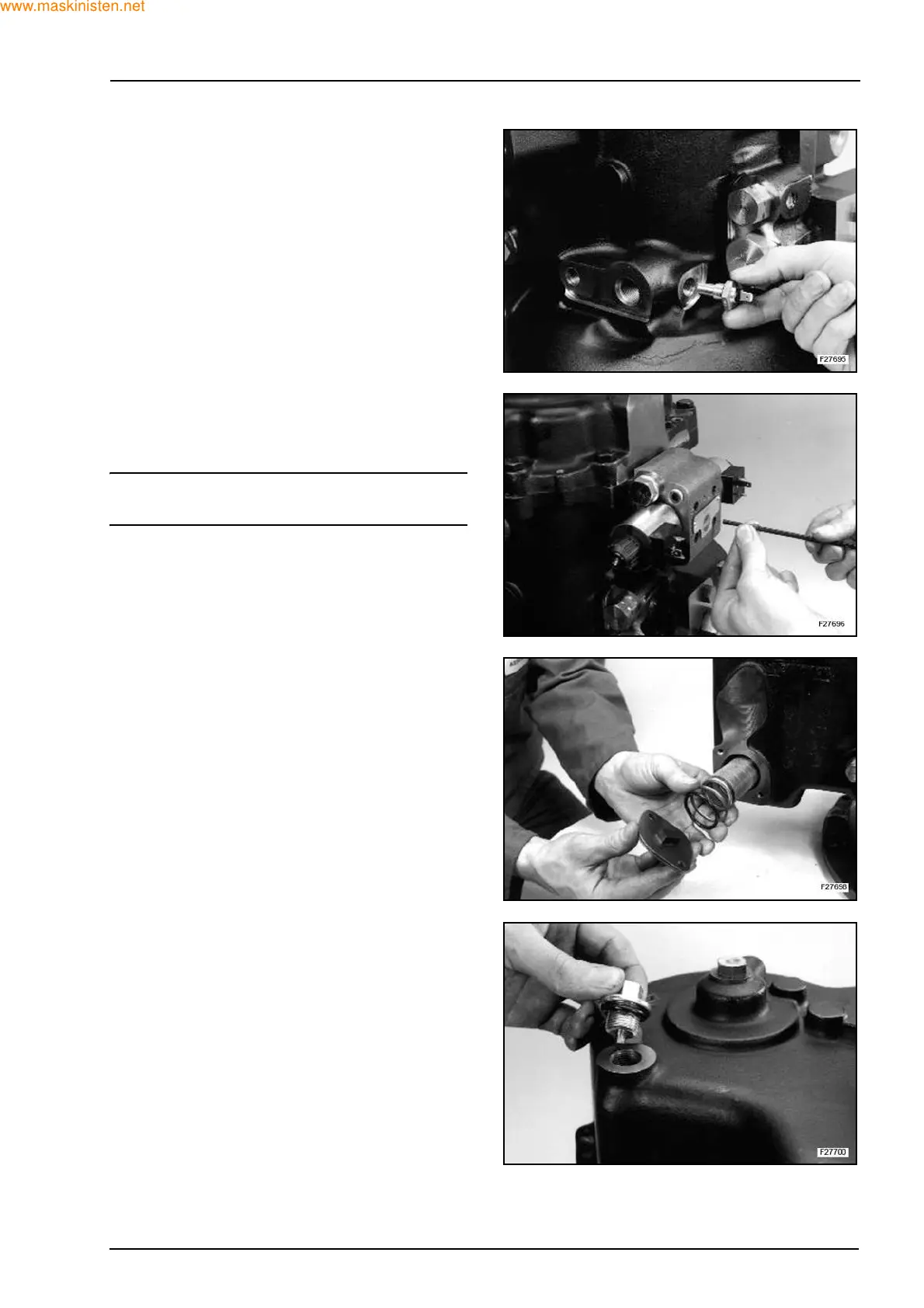 www.maskinisten.net

F27695

F27696

F27698

F27700