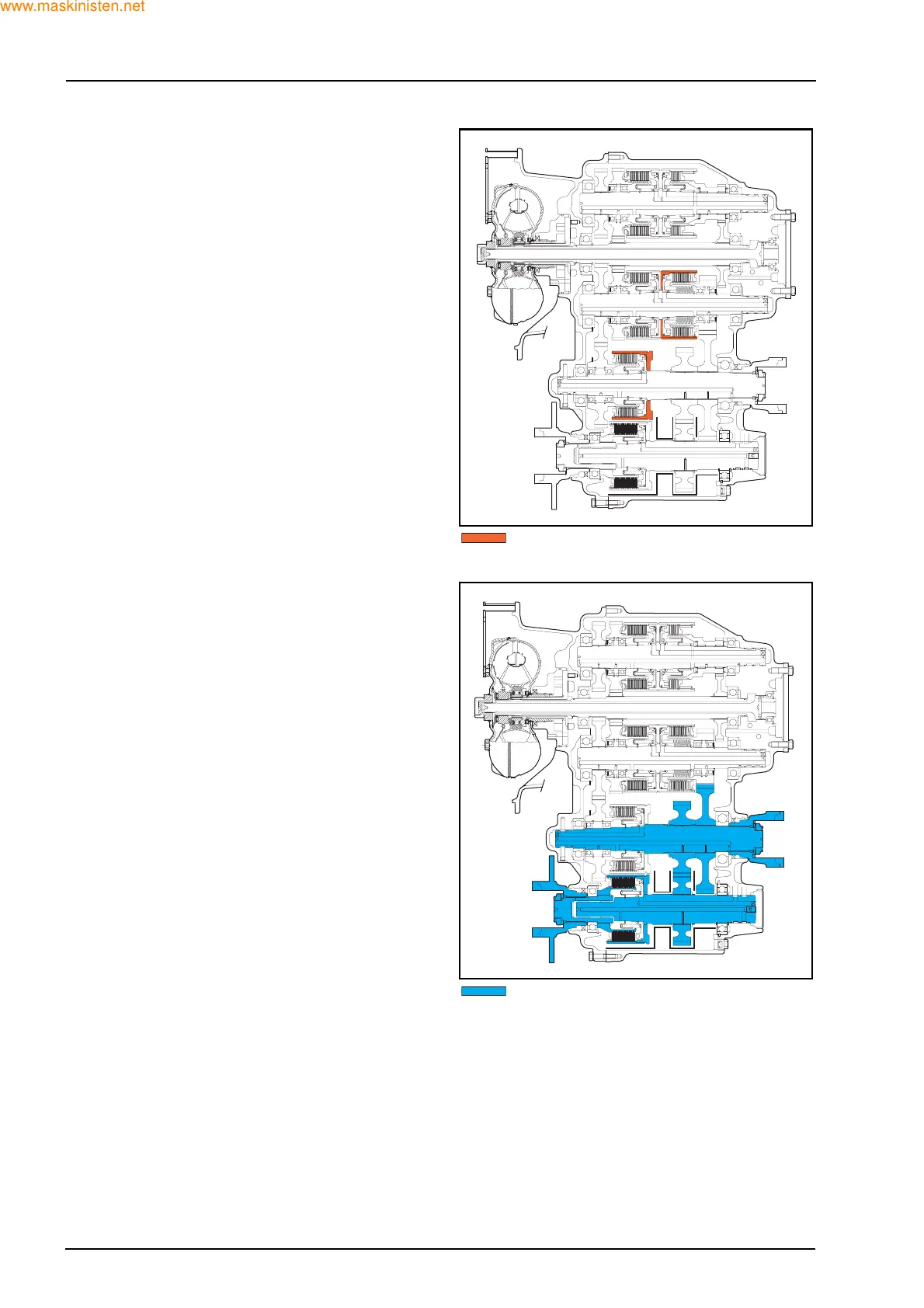 www.maskinisten.net