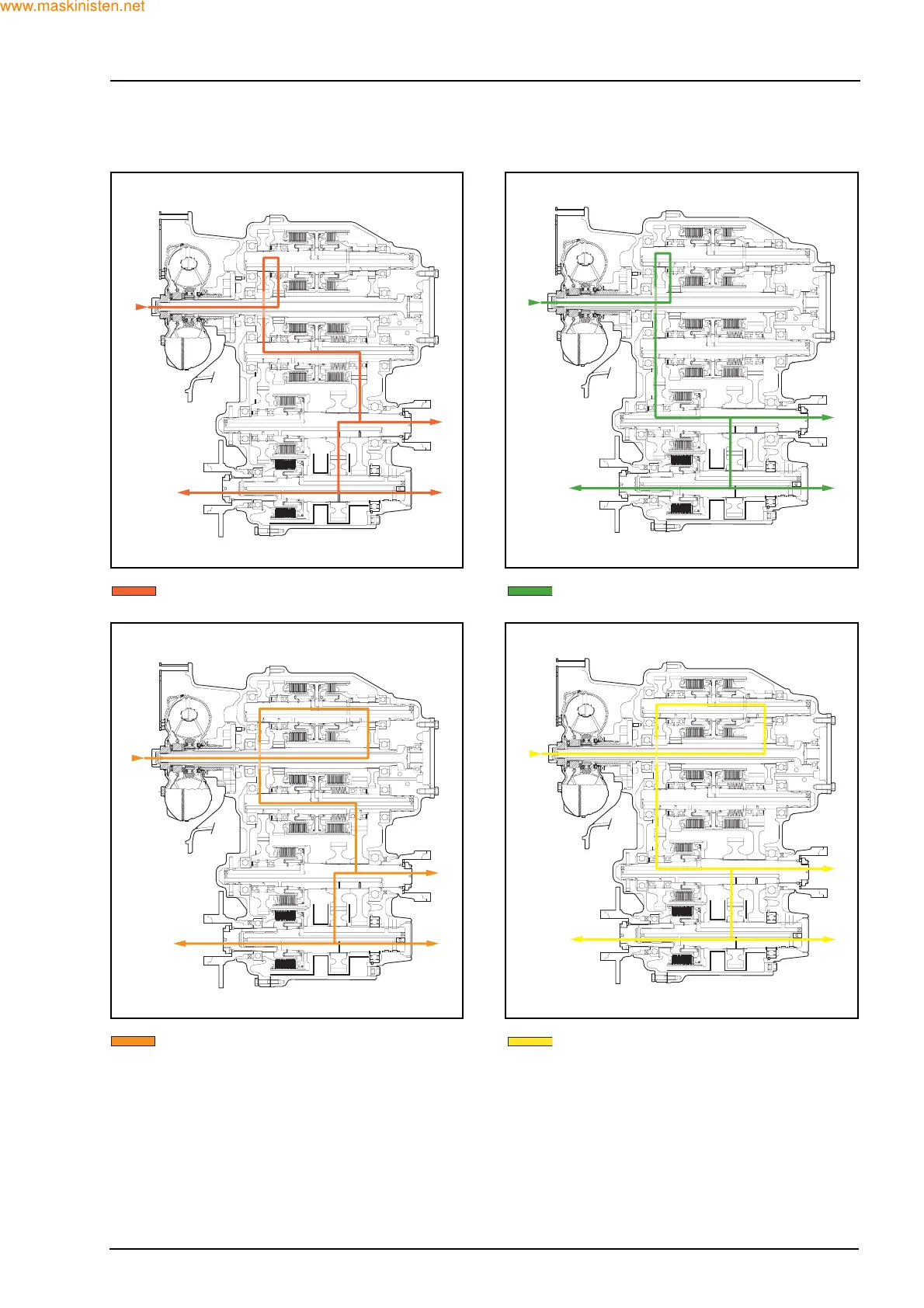 www.maskinisten.net