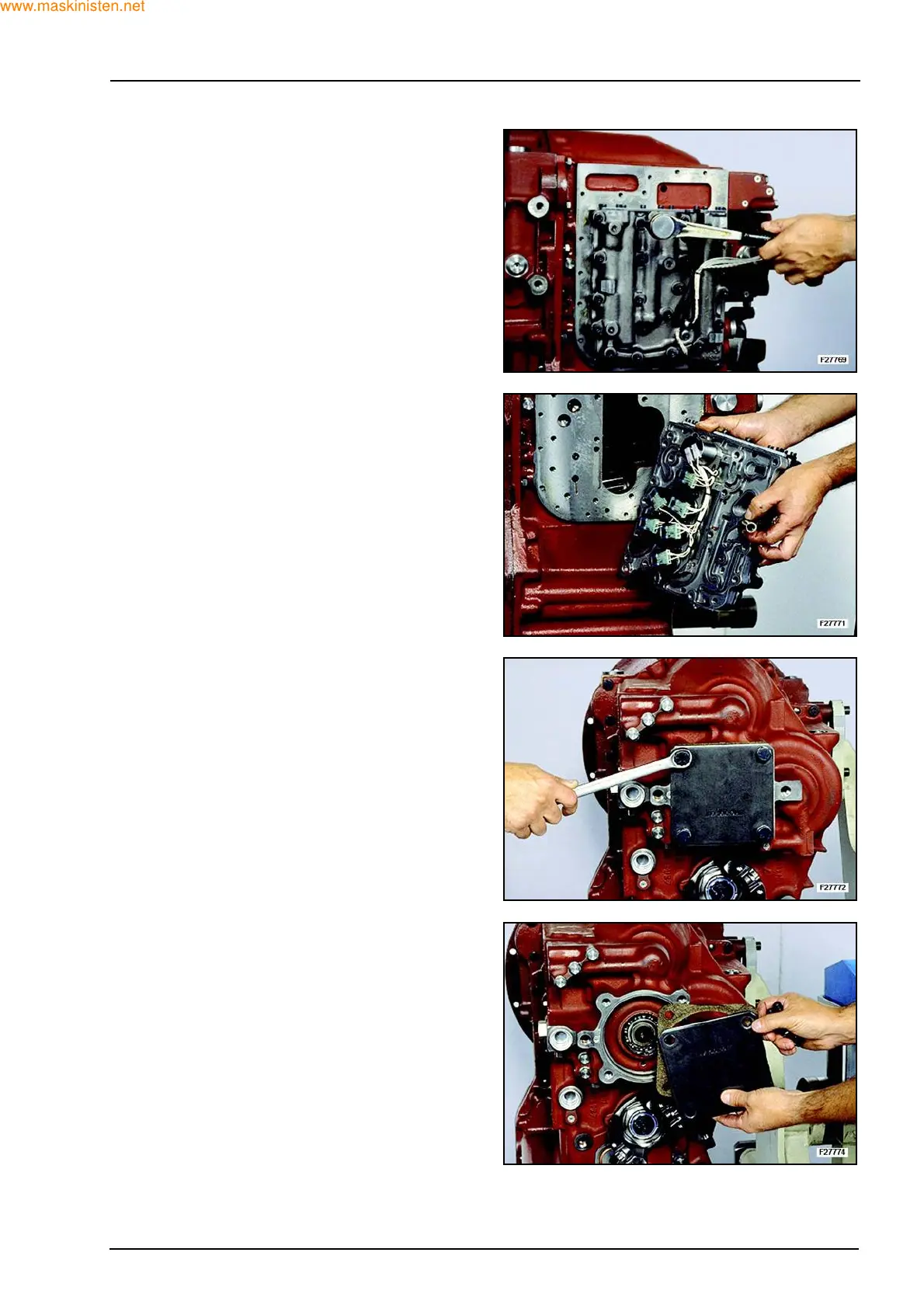 www.maskinisten.net

F27769

F27771

F27772

F27774