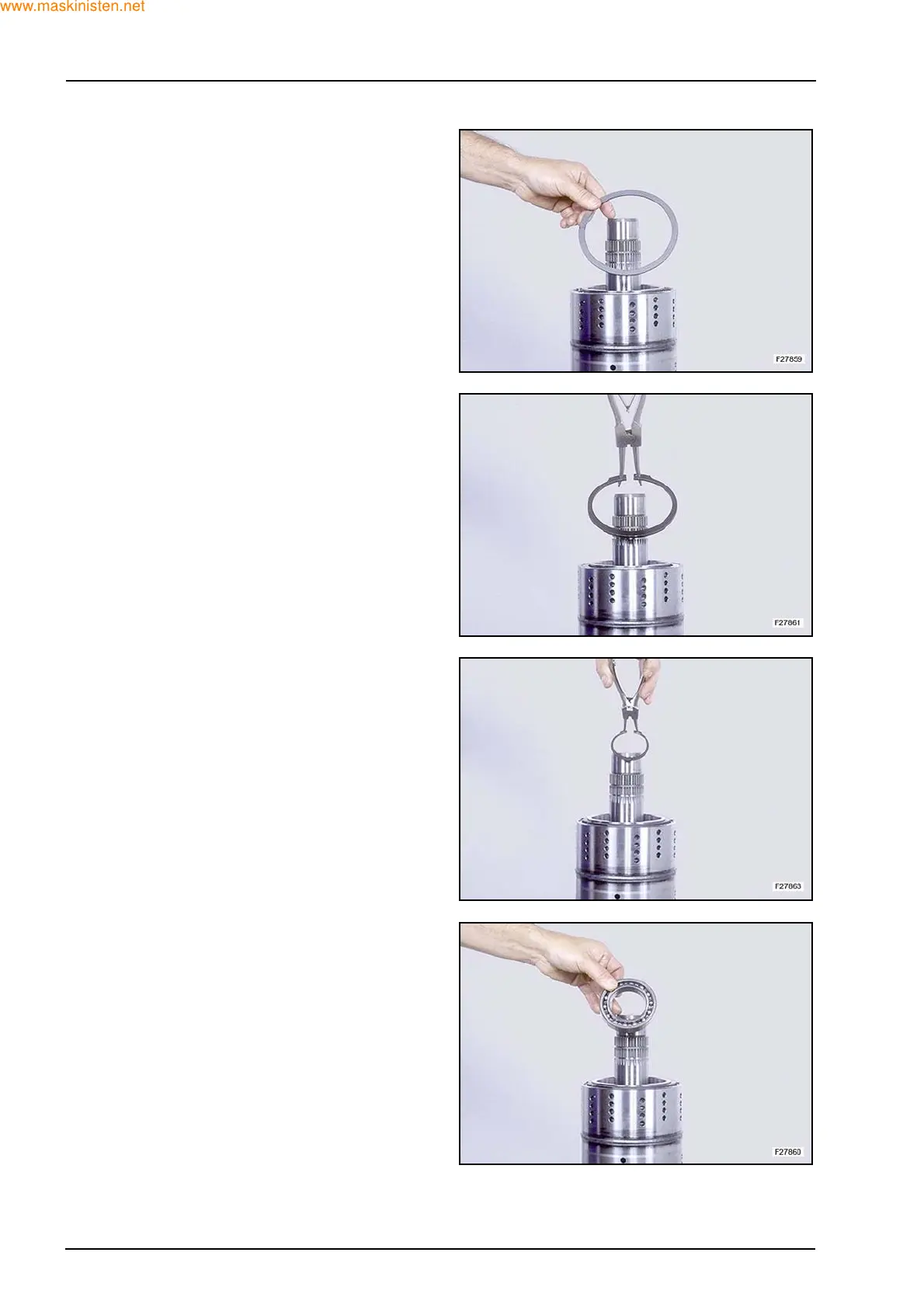 www.maskinisten.net

F27859

F27861

F27863

F27860