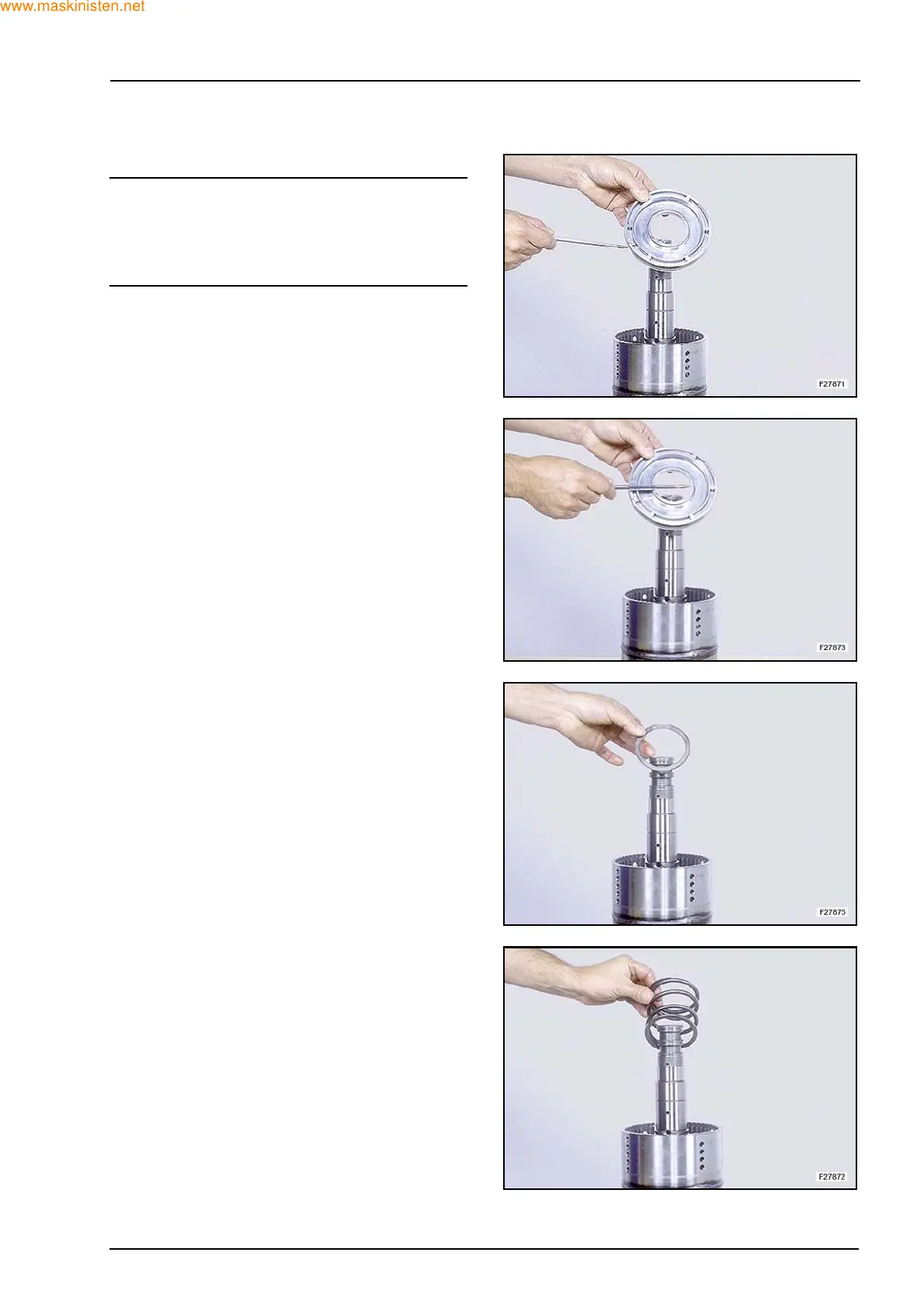 www.maskinisten.net

F27871

F27873

F27875

F27872