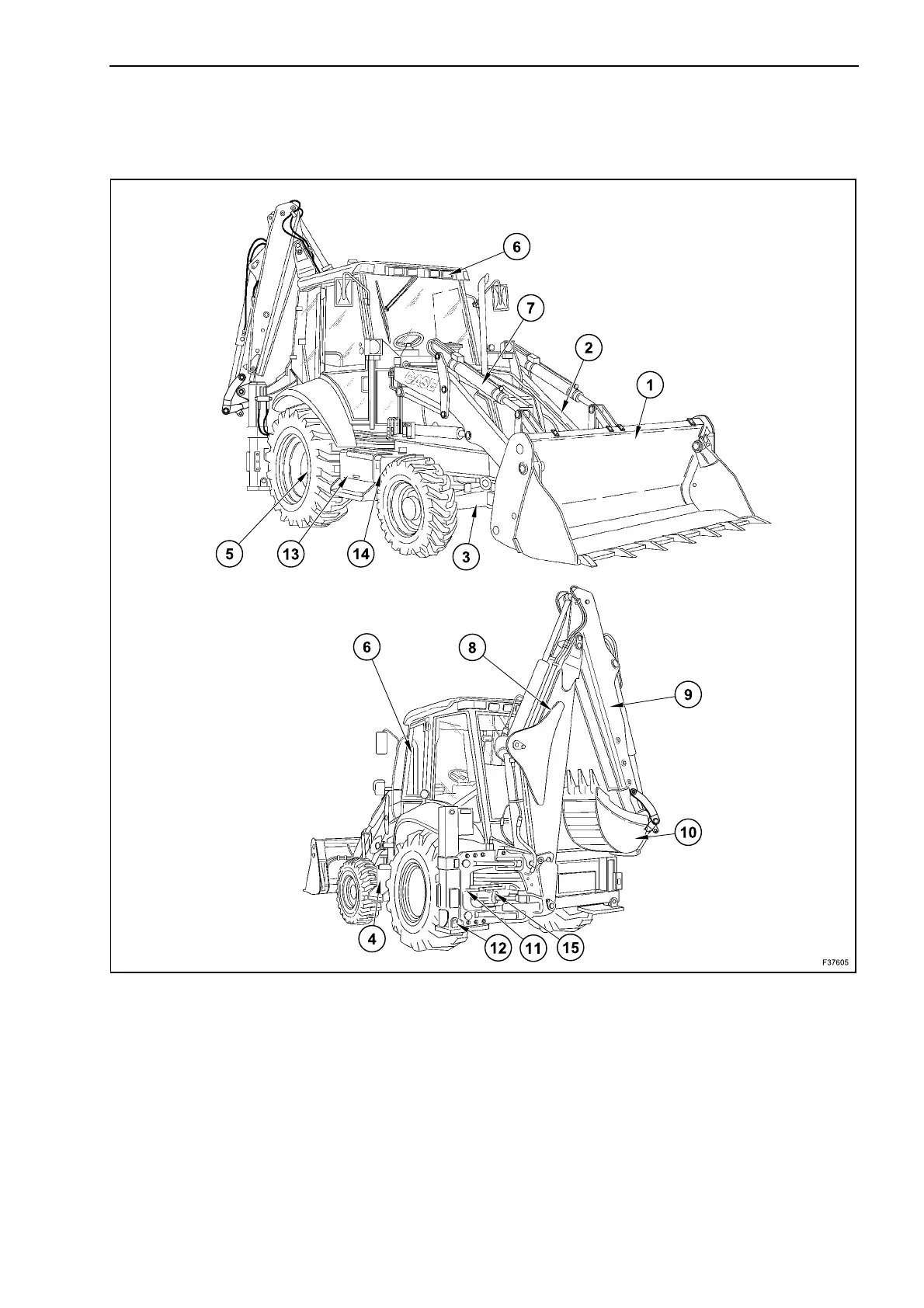 6

7

2

1

CASE

5

13

14

3

6

8

9

10

4

12

11

15

F37605