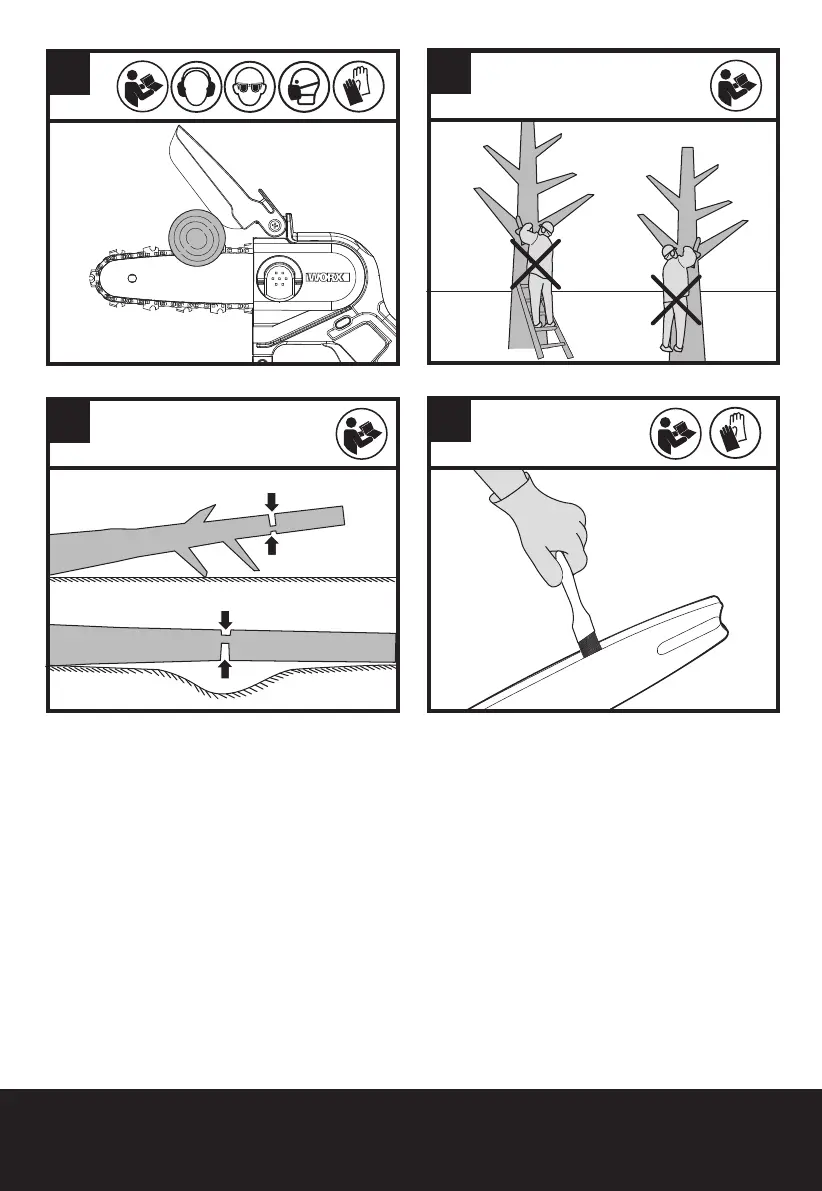 WORX