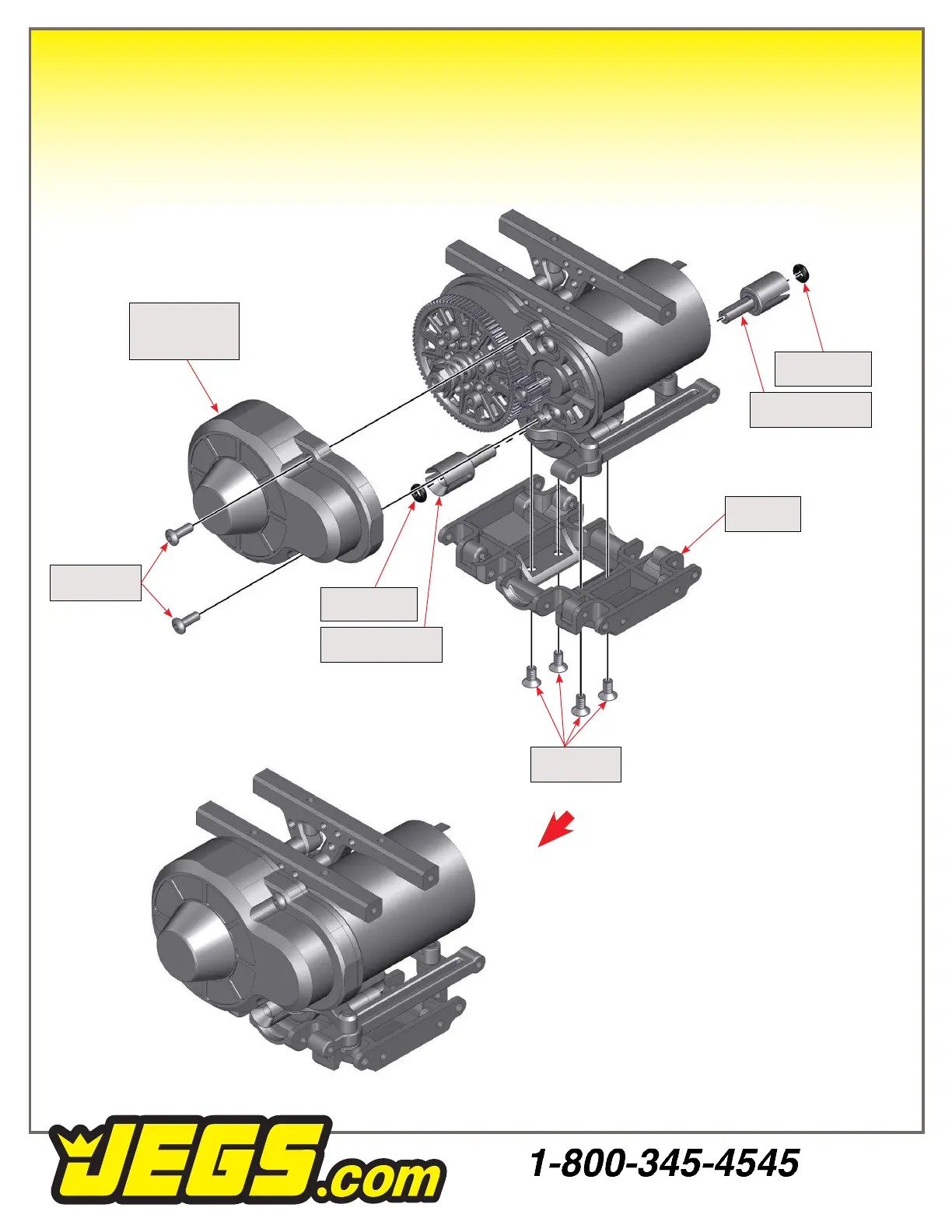 JEGS.com

1-800-345-4545