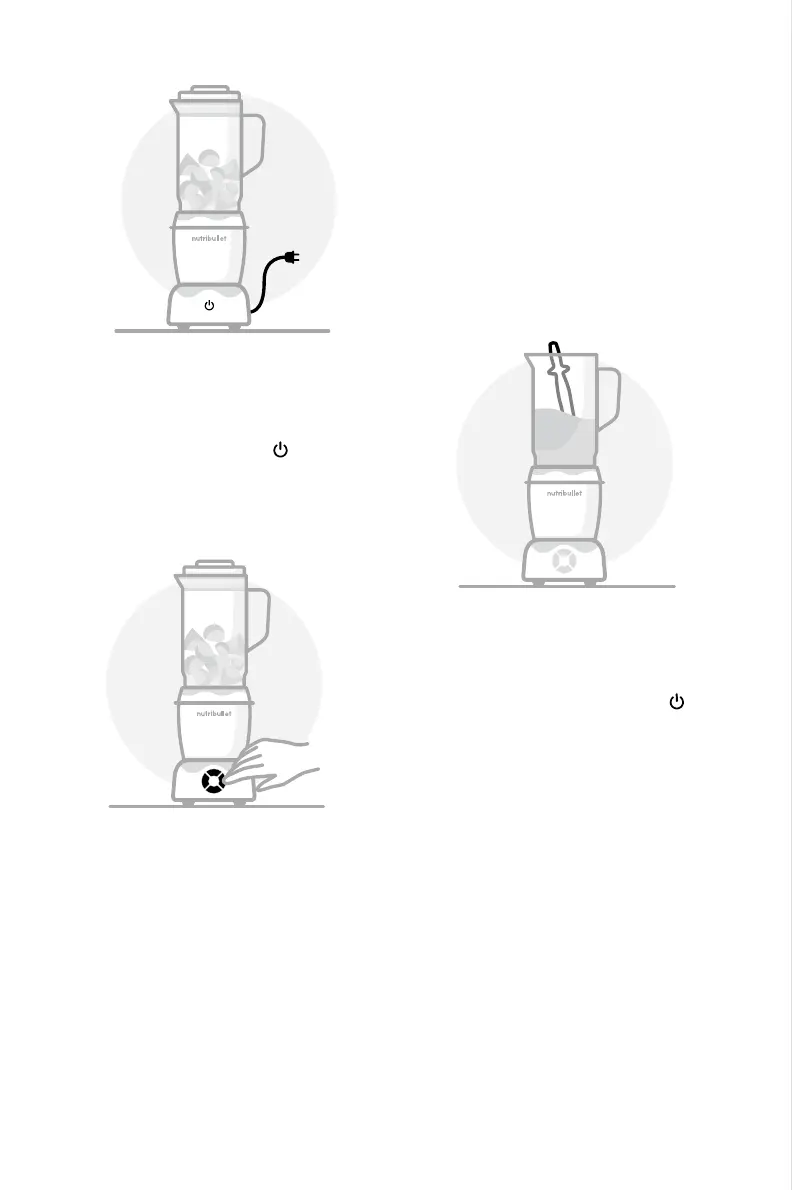 nutribullet

nutribullet

nutribullet