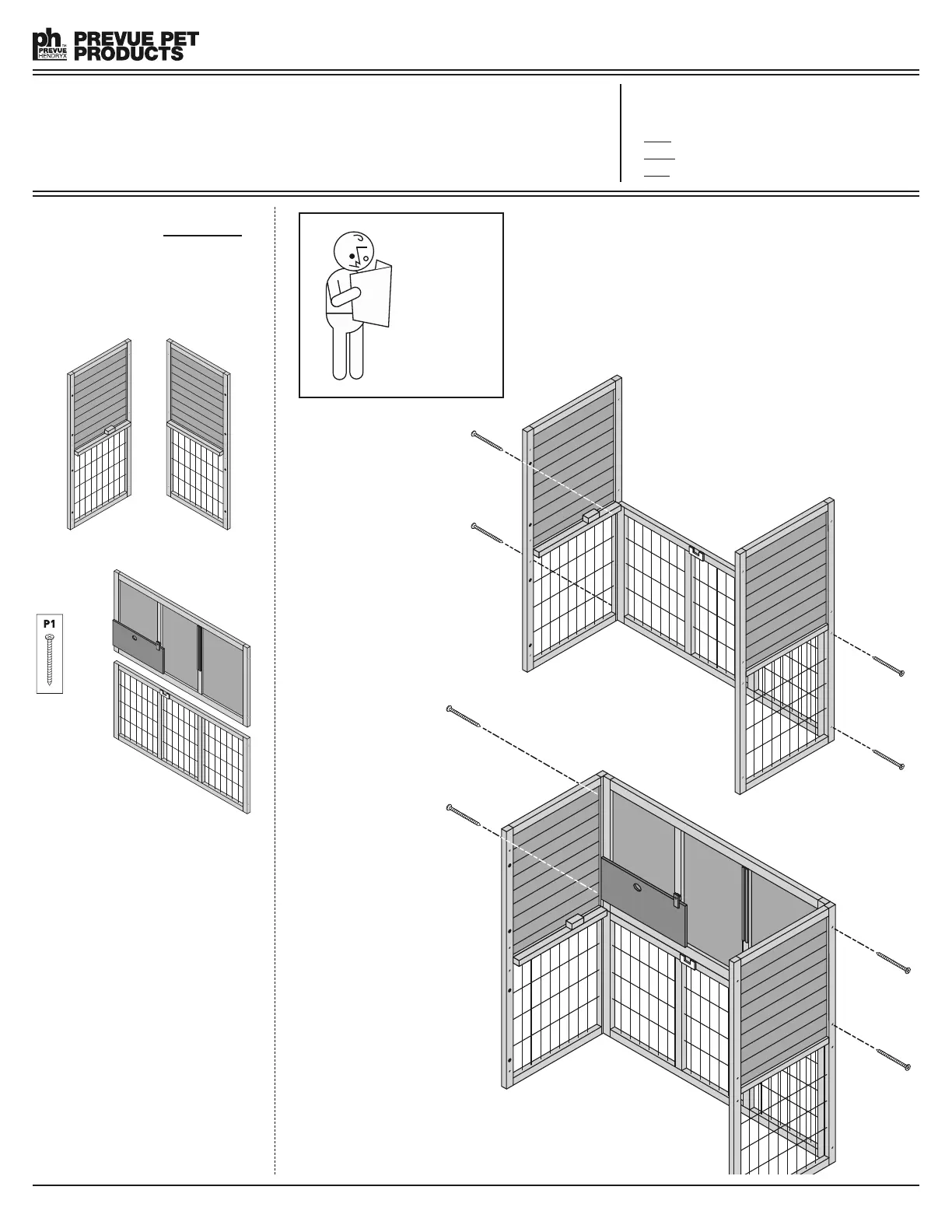 ph PREVUE HENDRYX PREVUE PET PRODUCTS

P1