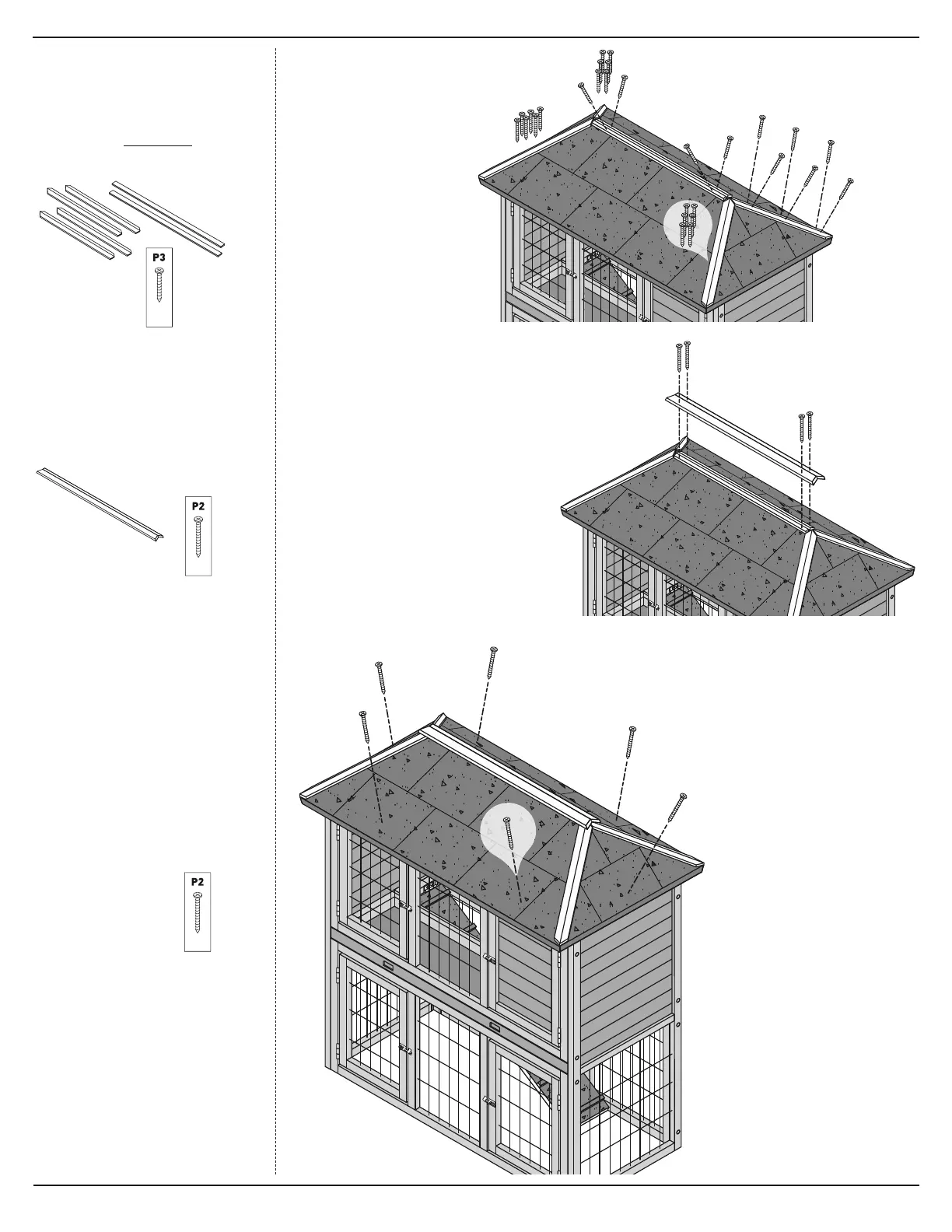 P3

P2

P2