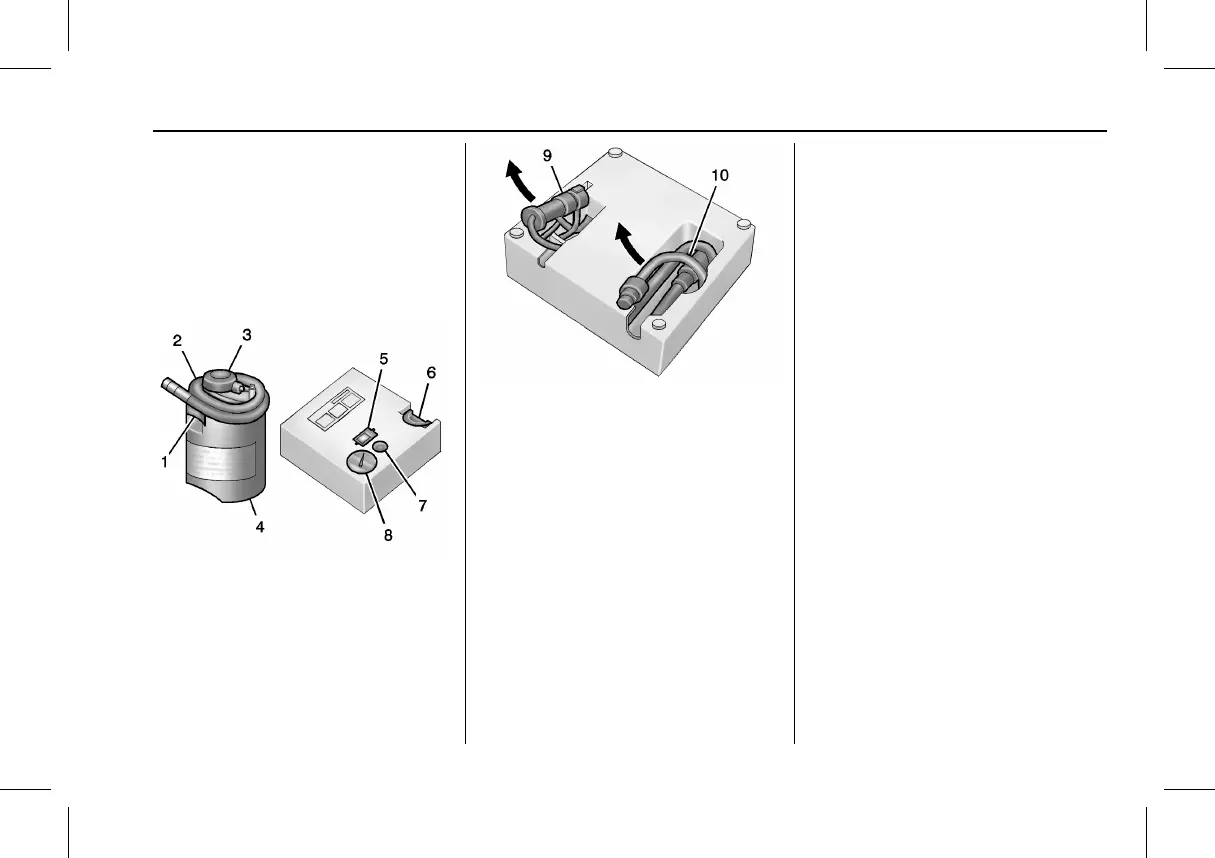 2
3
5
6
1
7
4
8

9
10