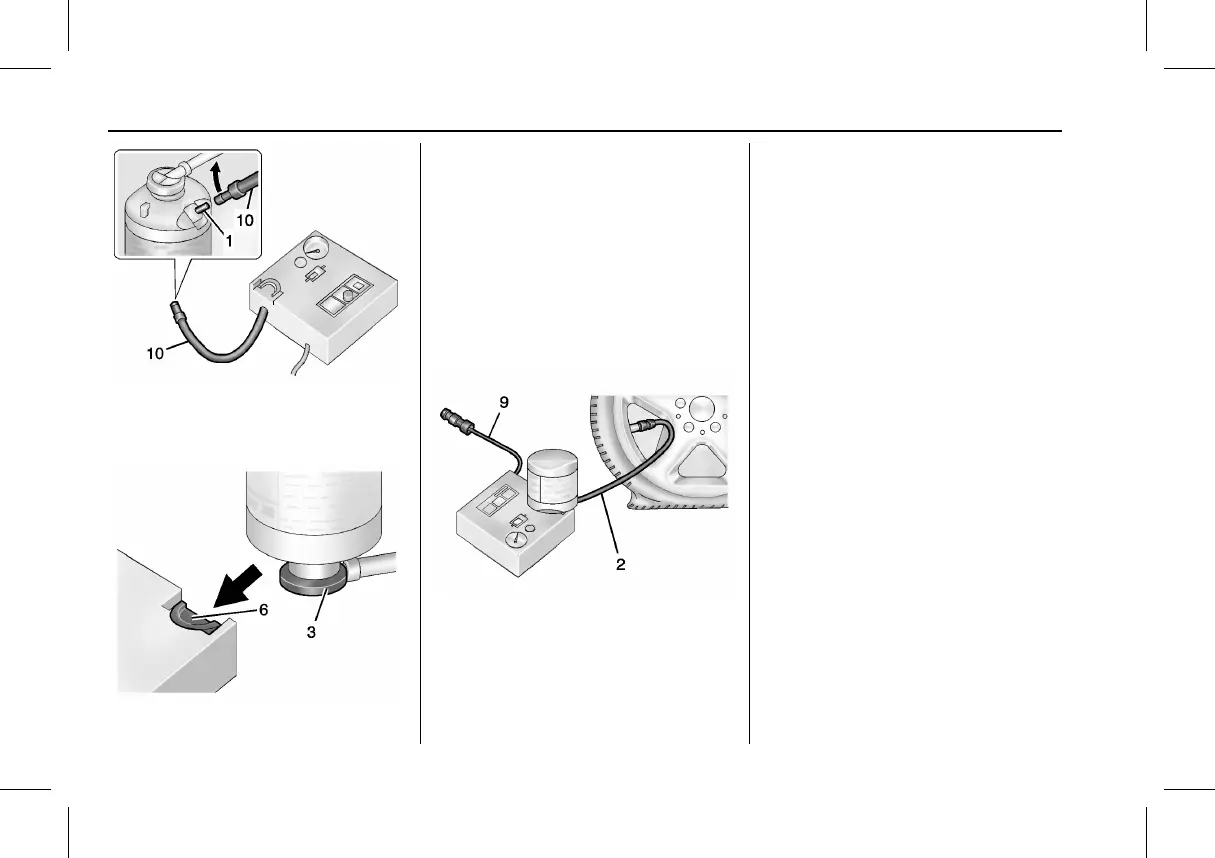 10

1

10

6

3

9

2