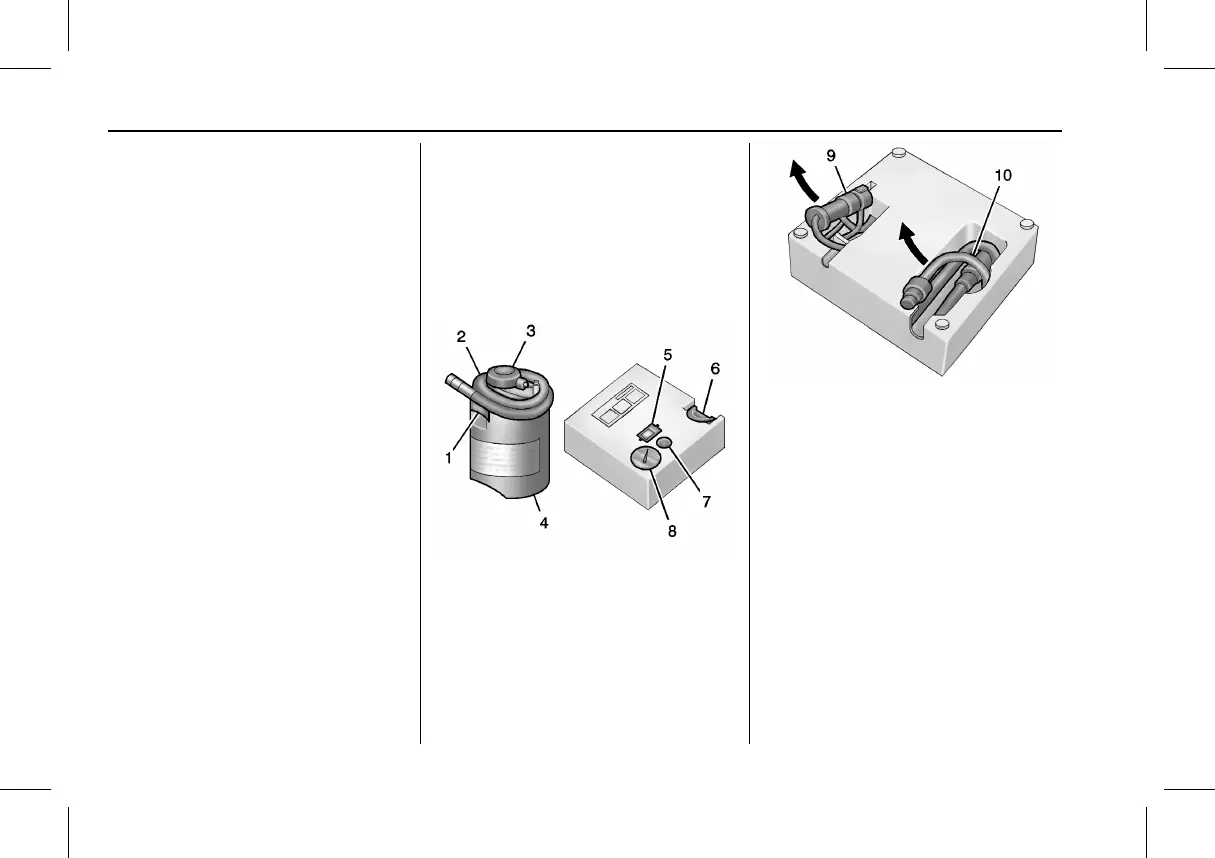 2
3
1
4
5
6
7
8
9
10