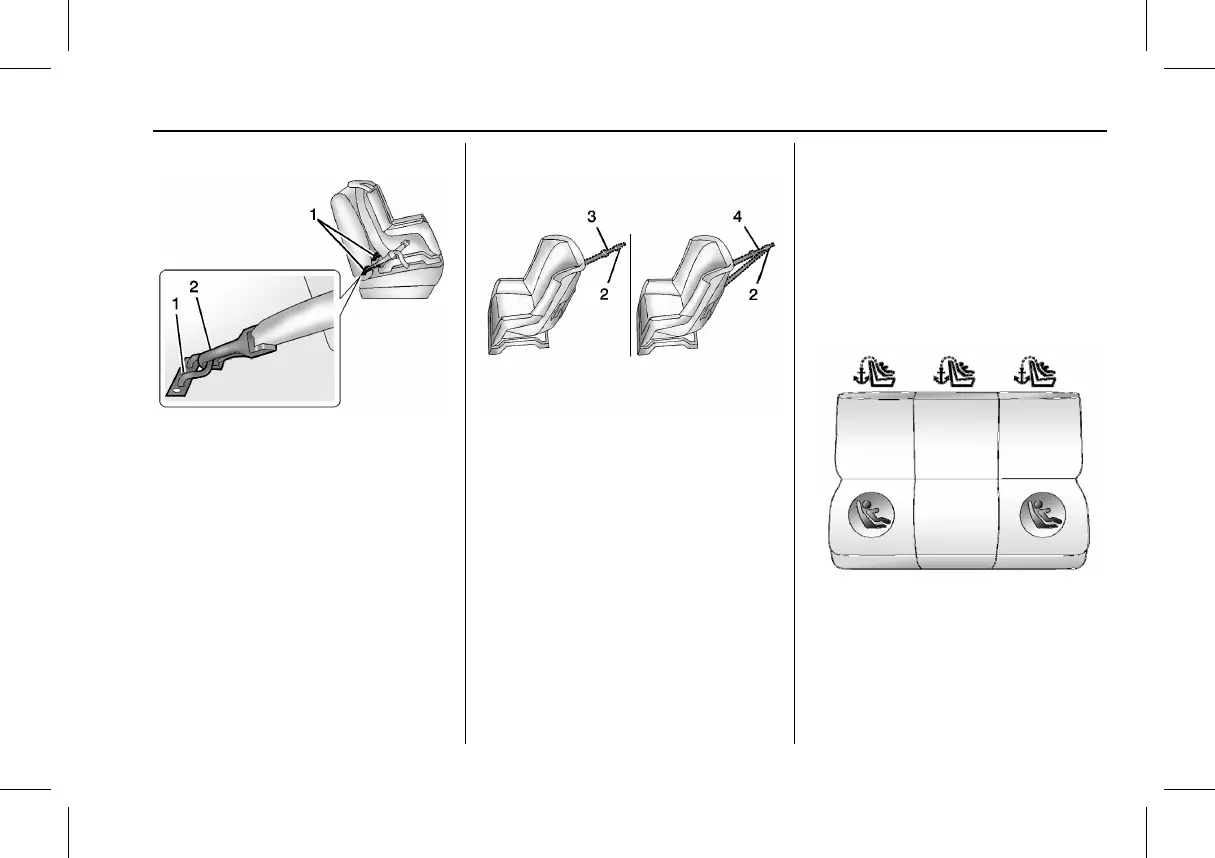 1
2
1

3
2
4
2