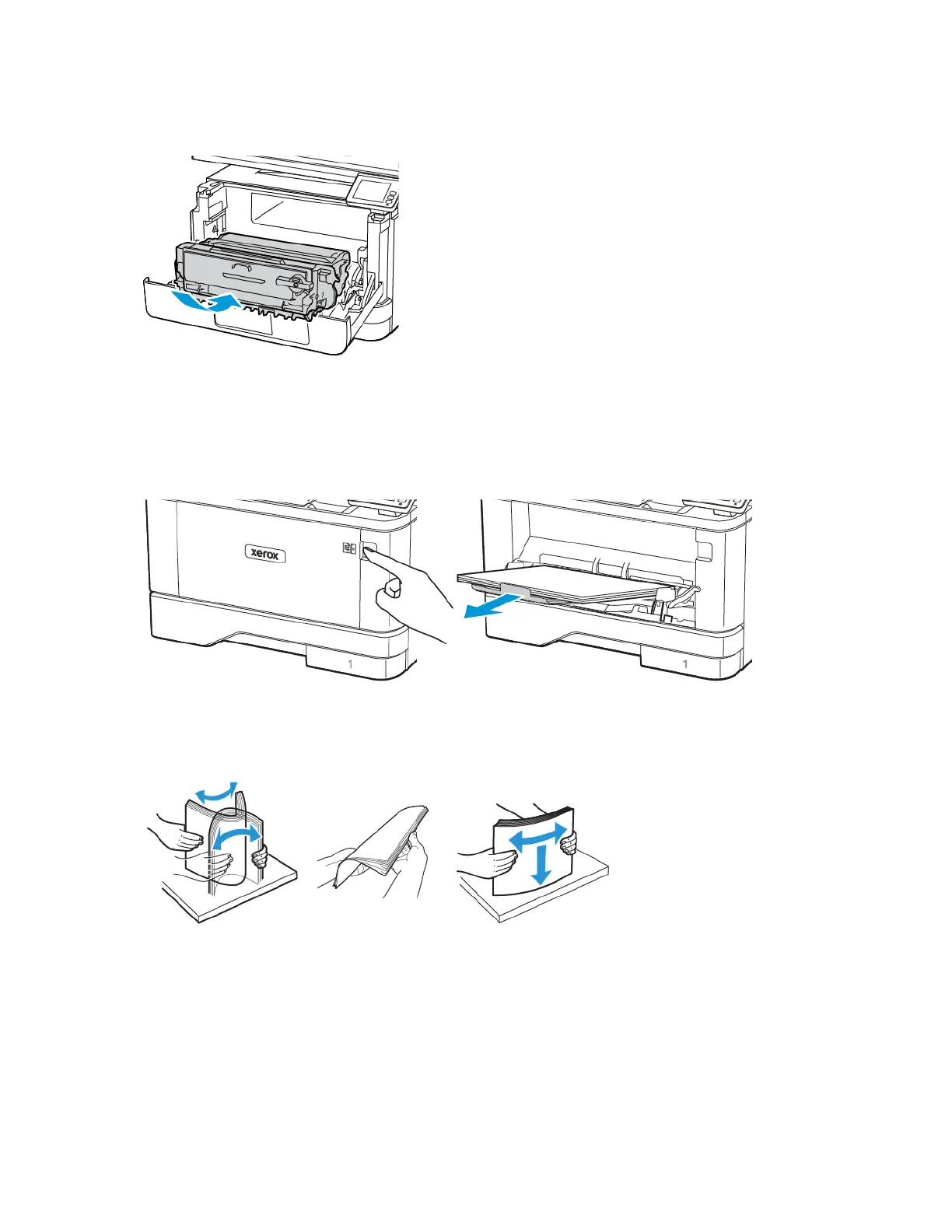 xerox

1

1