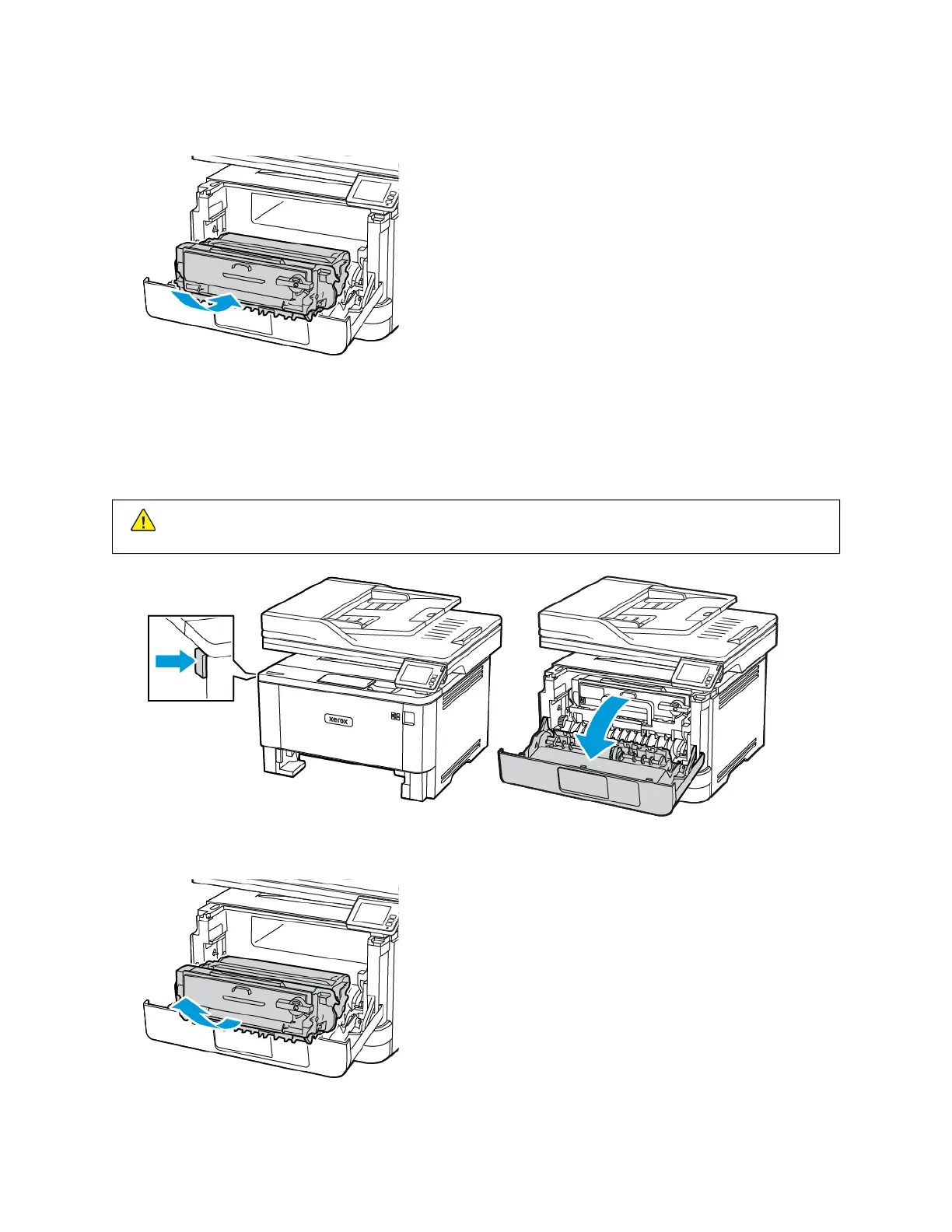 xerox