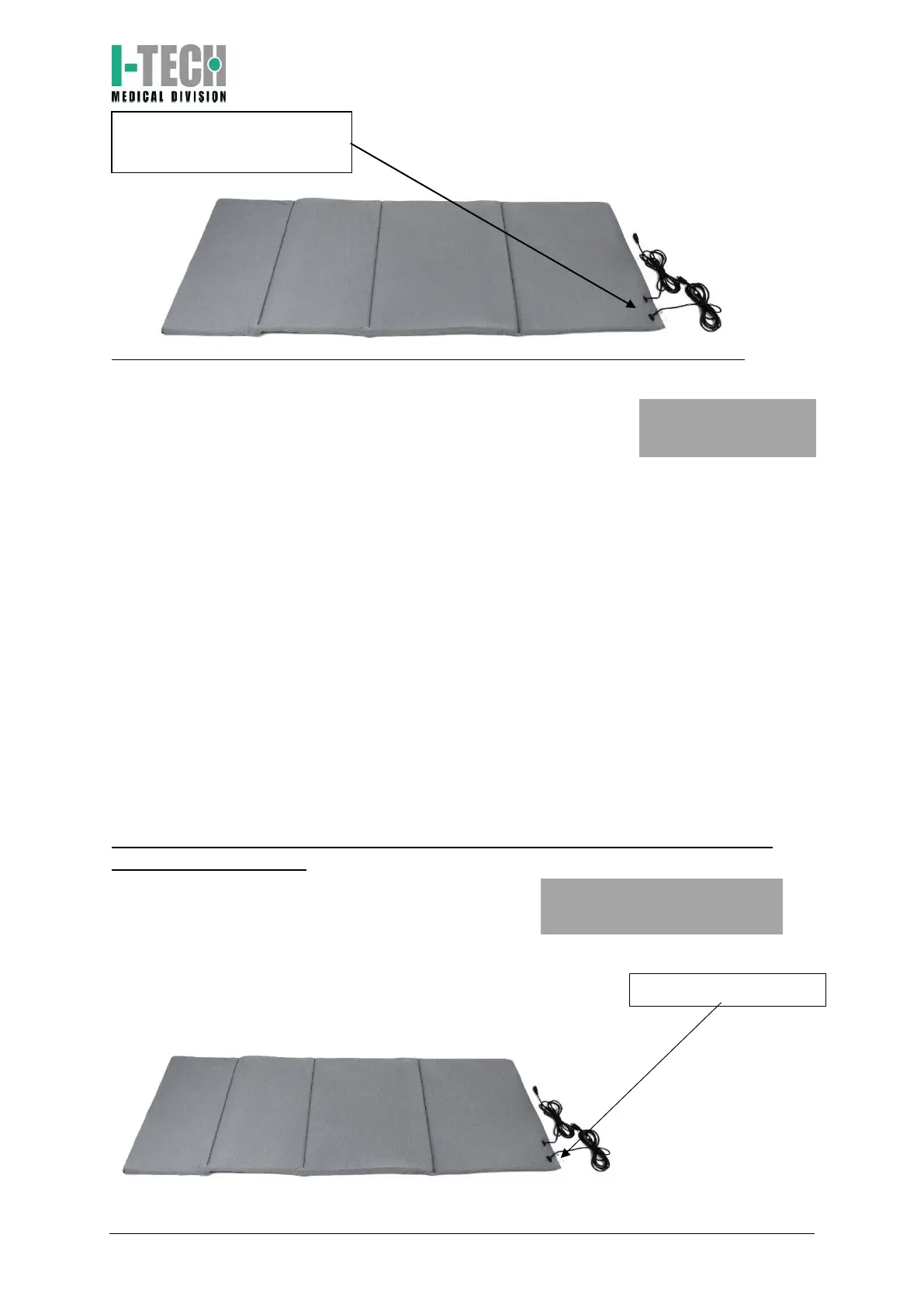 I-TECH
MEDICAL DIVISION