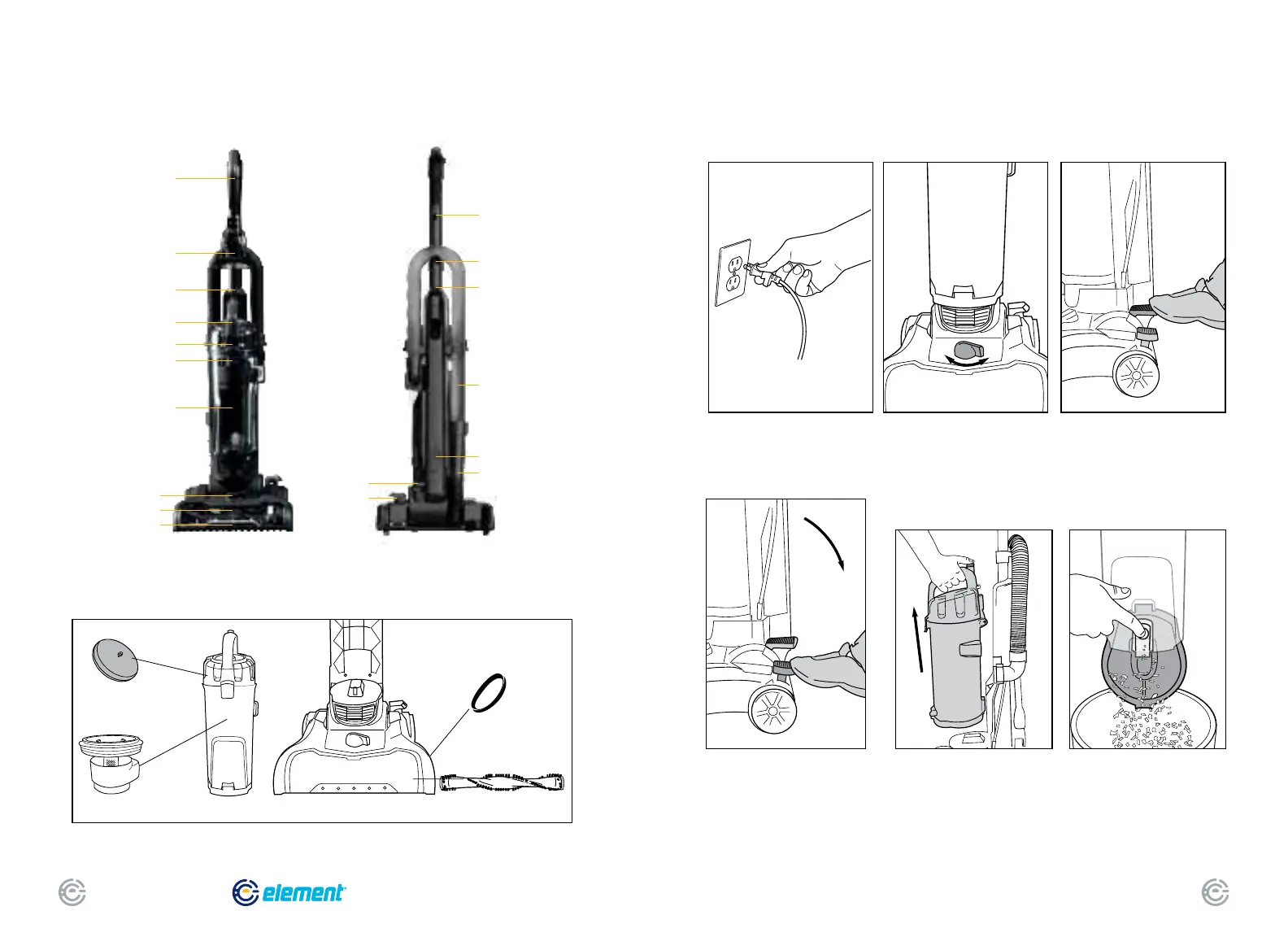 element