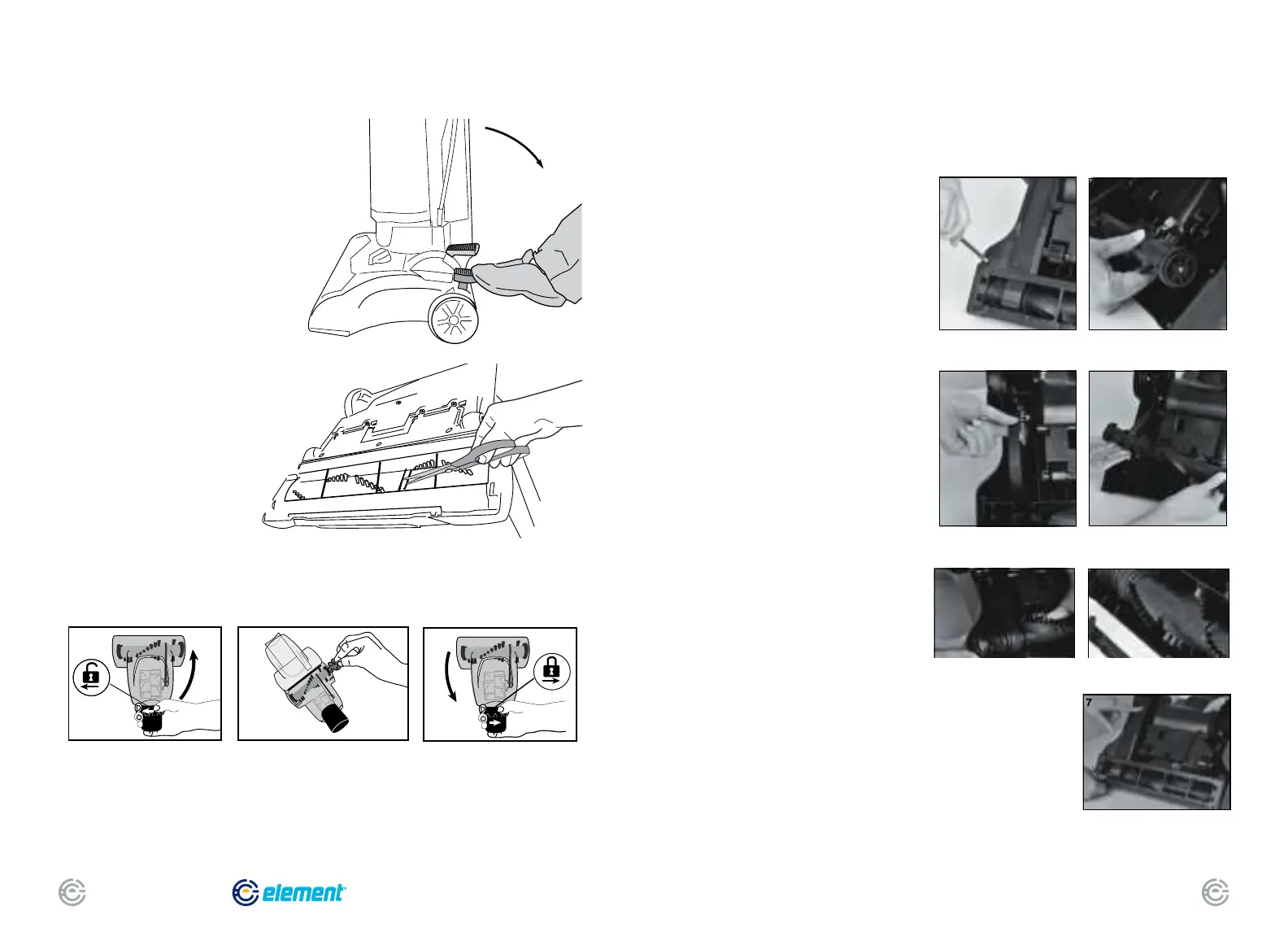 7

element