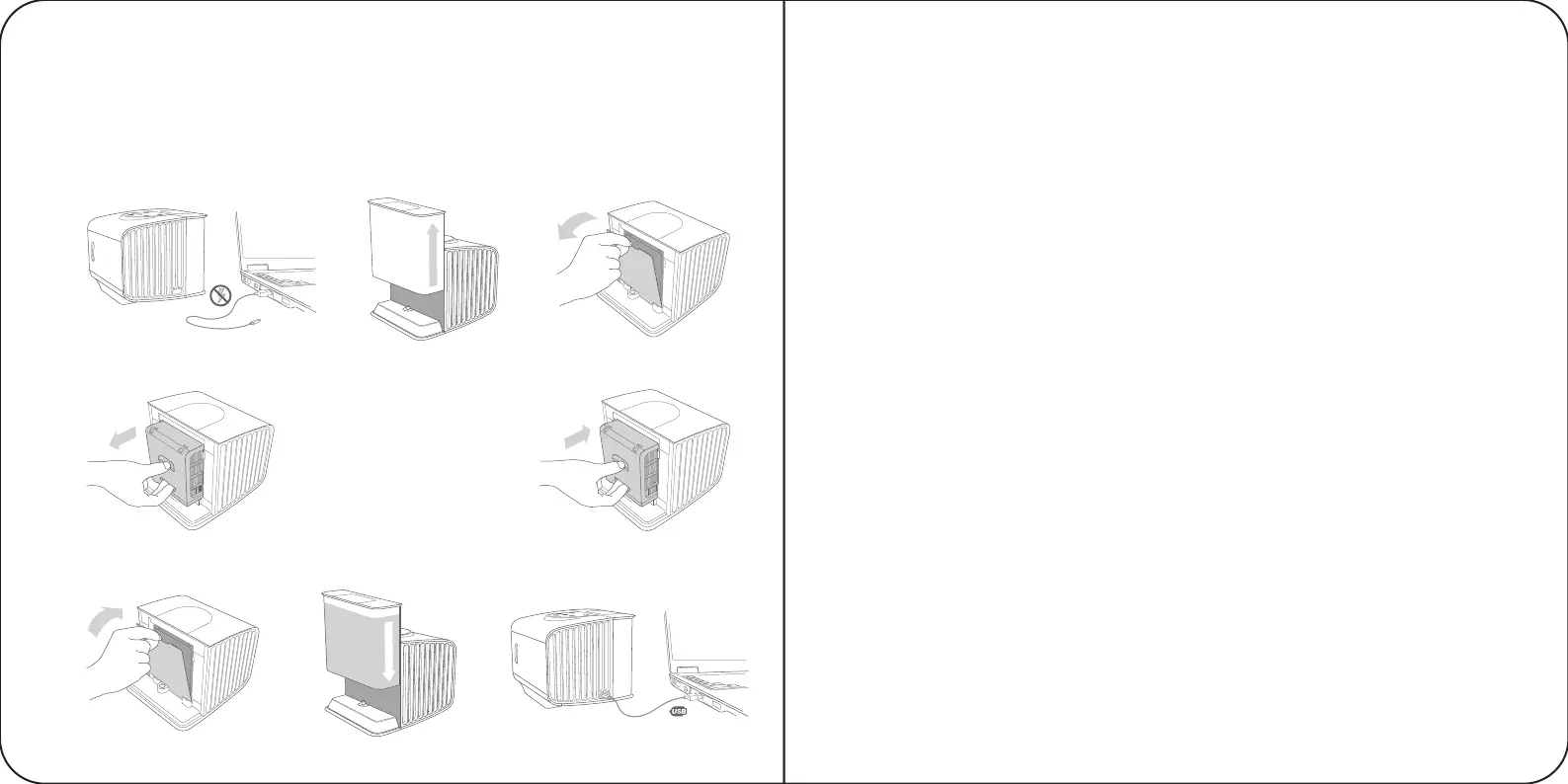 USB