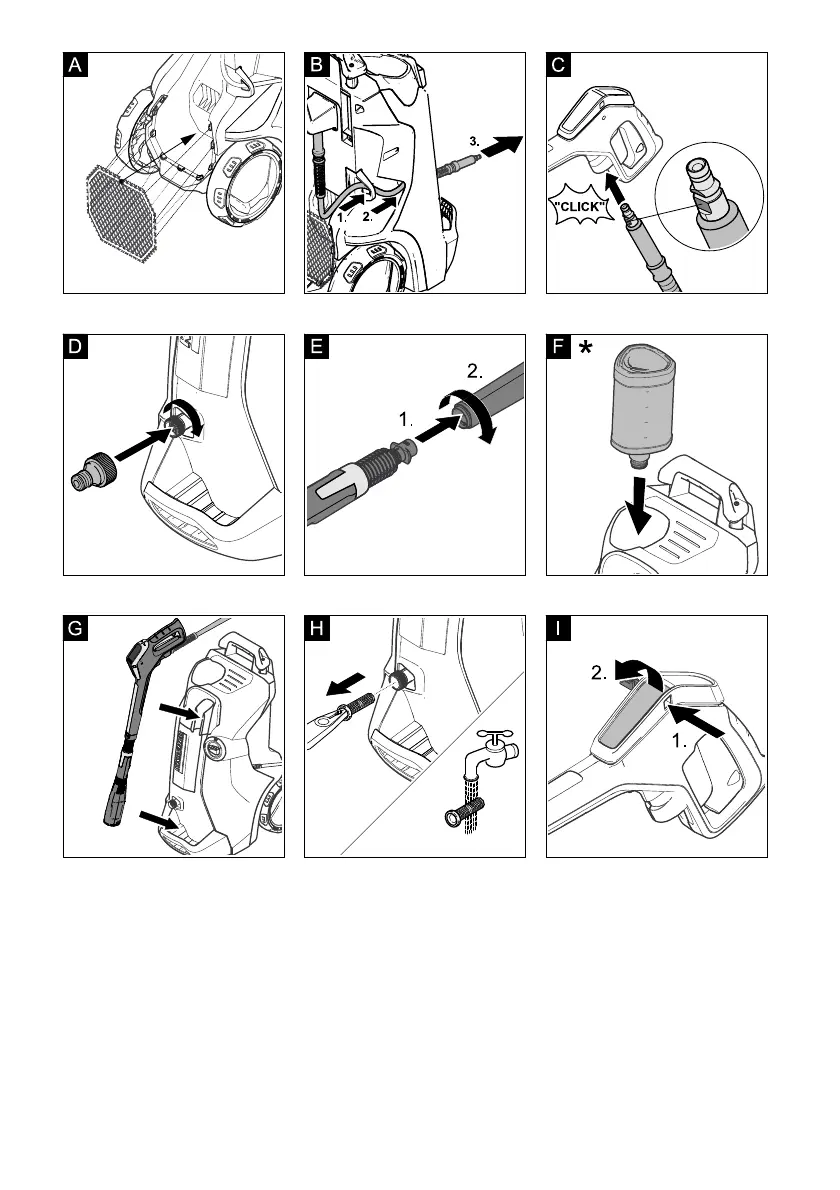 A

B
1. 2. 3.

C
"CLICK"

D

E
1. 2.

F *

G

H

I
2. 1.