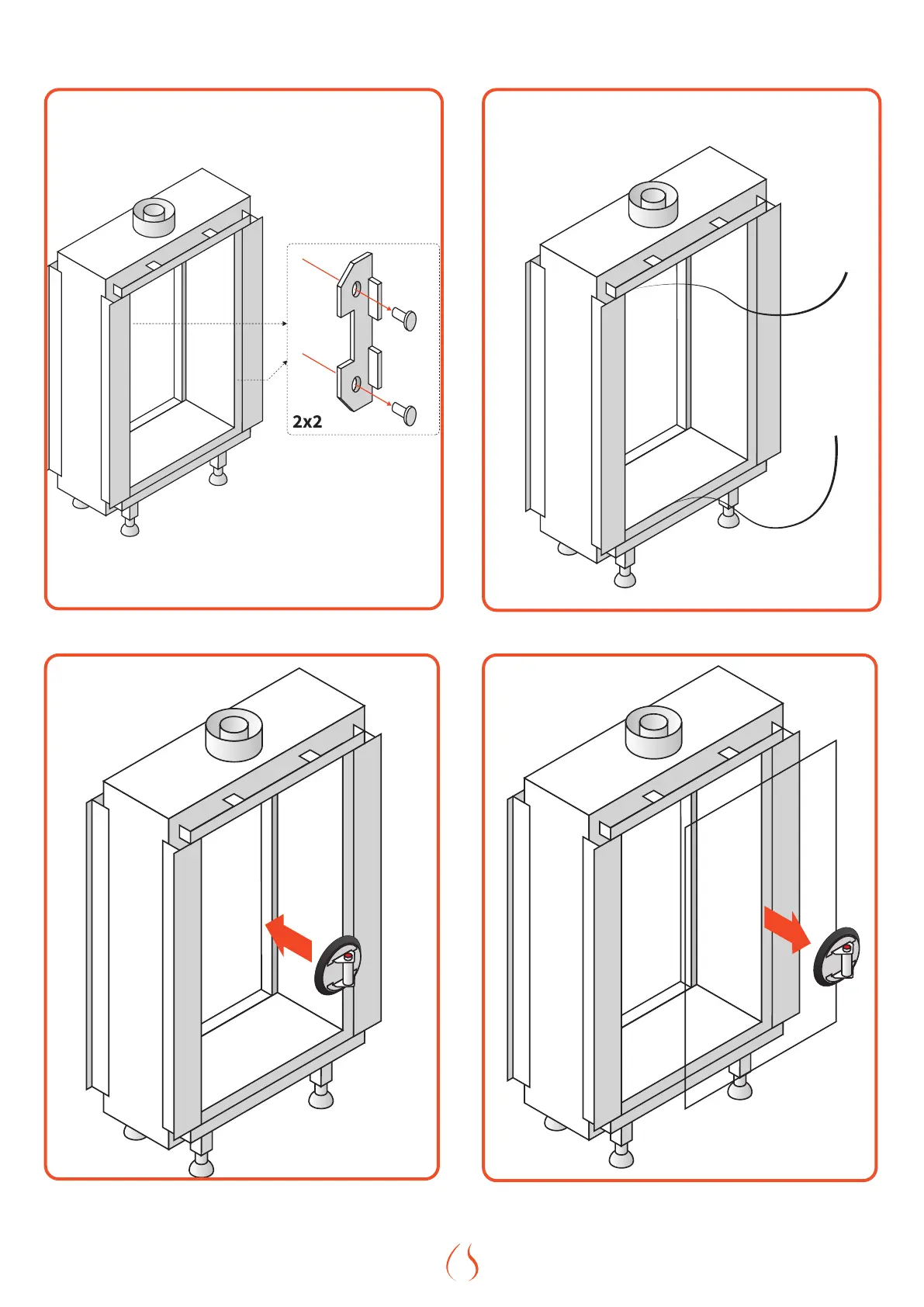 2x2