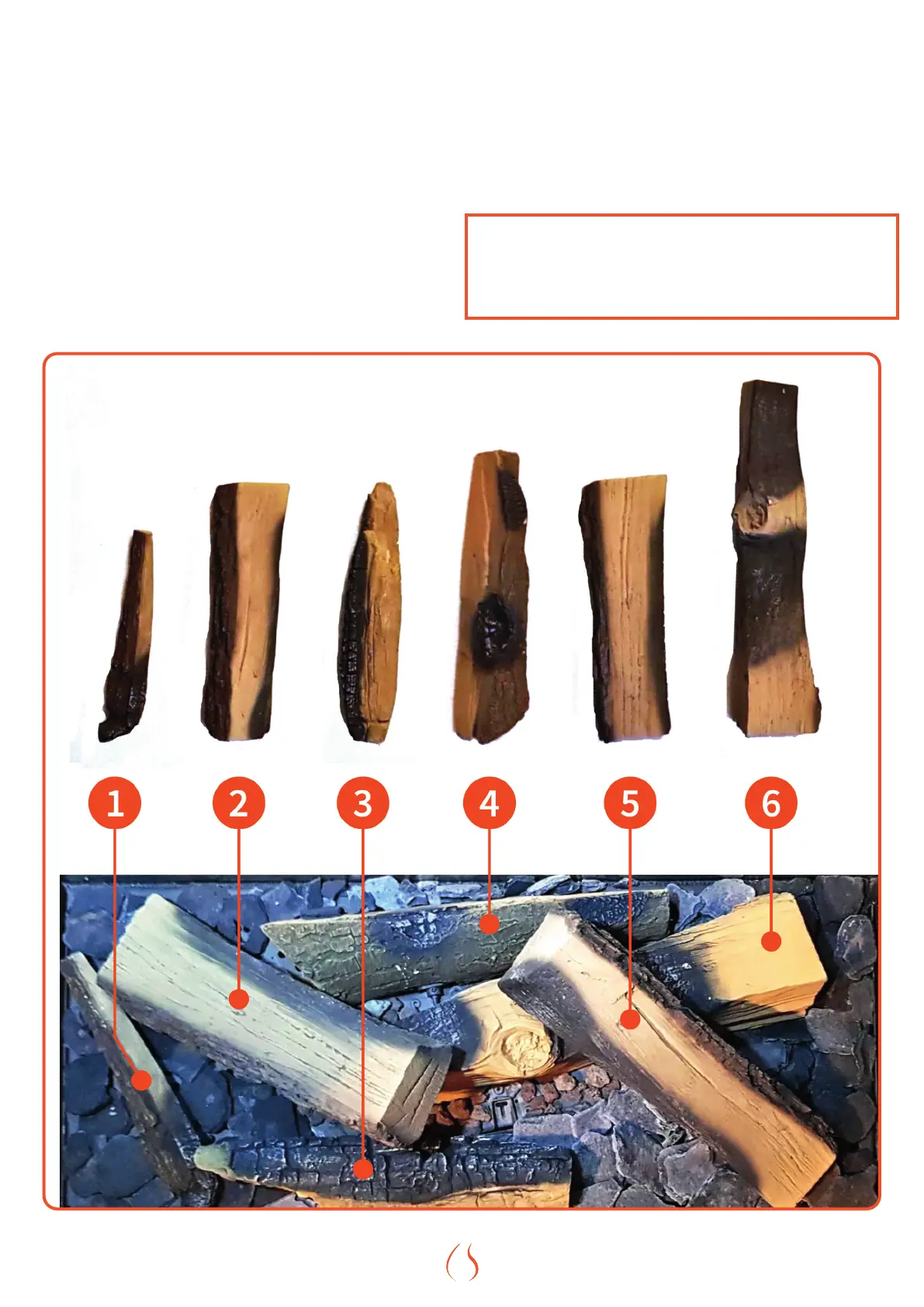 1
2
3
4
5
6