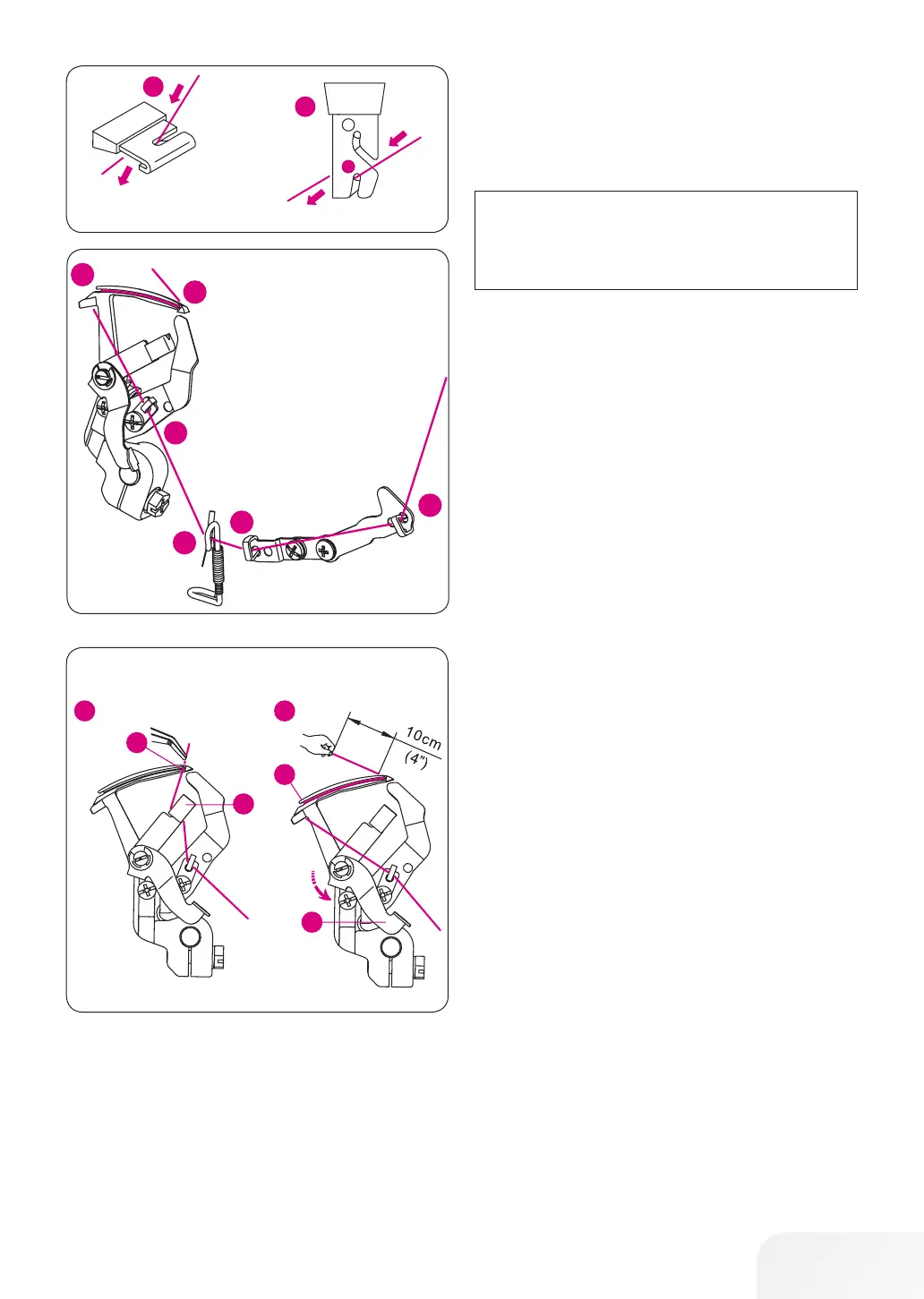 10cm
(4")