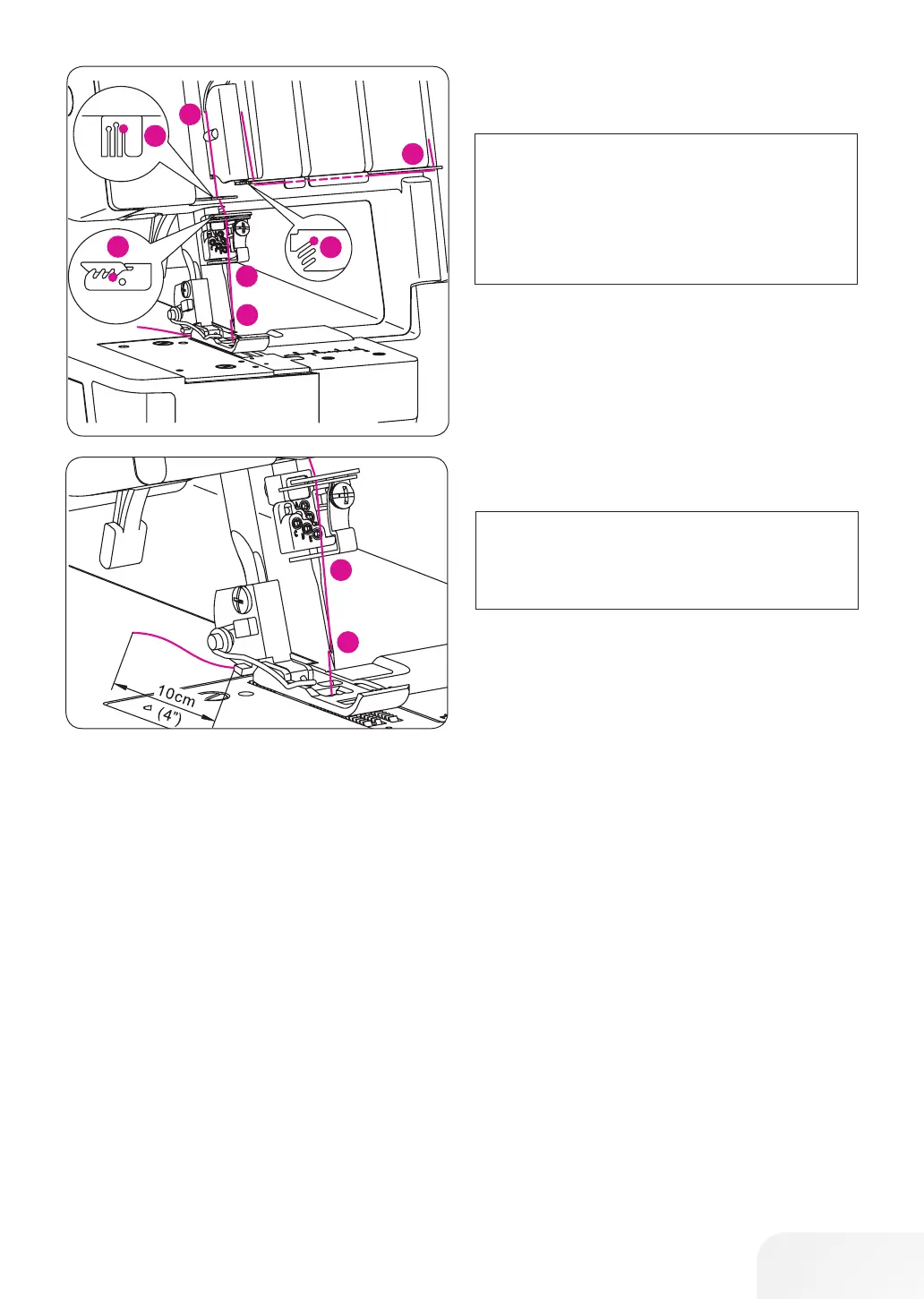 10cm
(4")