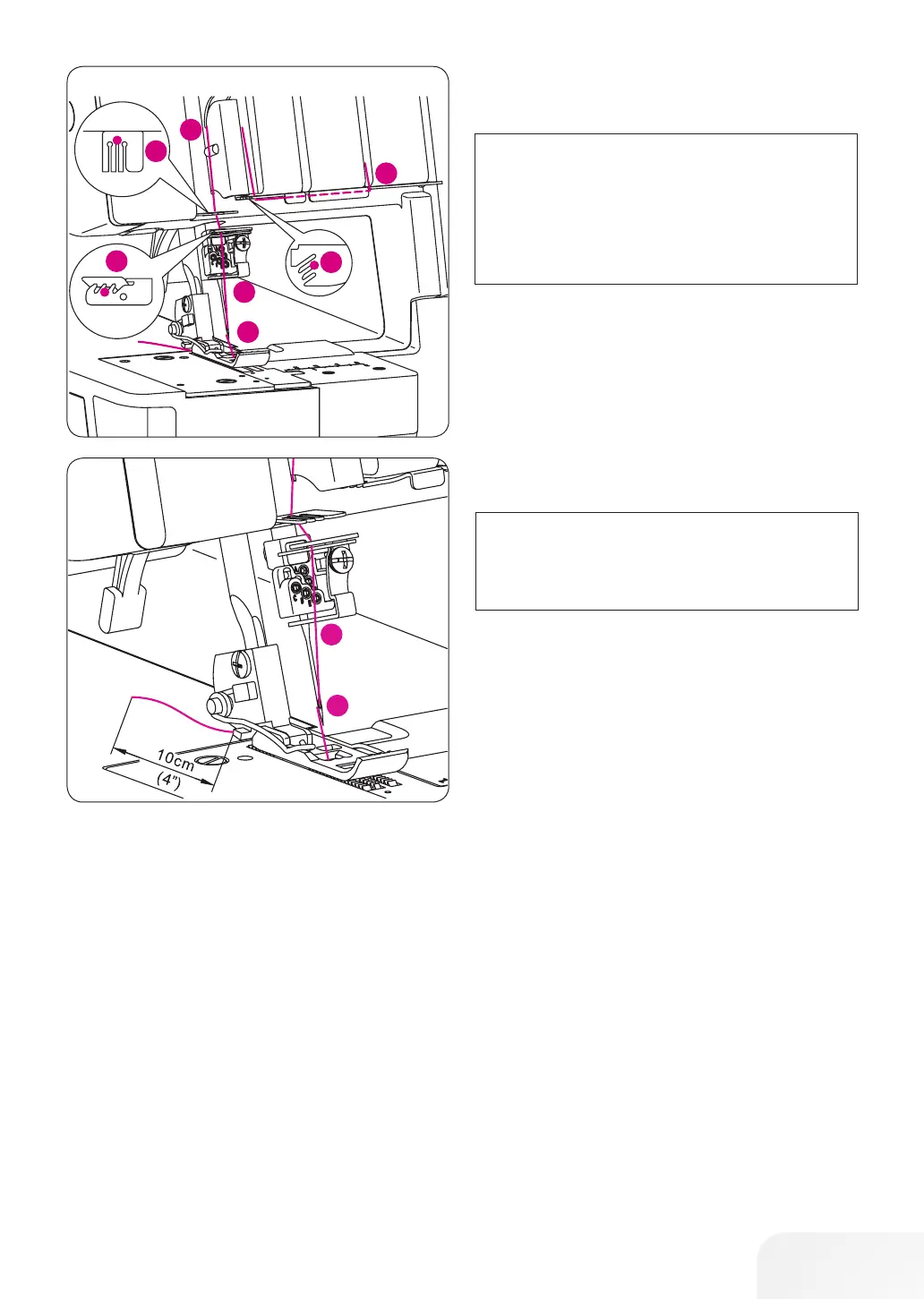 10cm
(4")