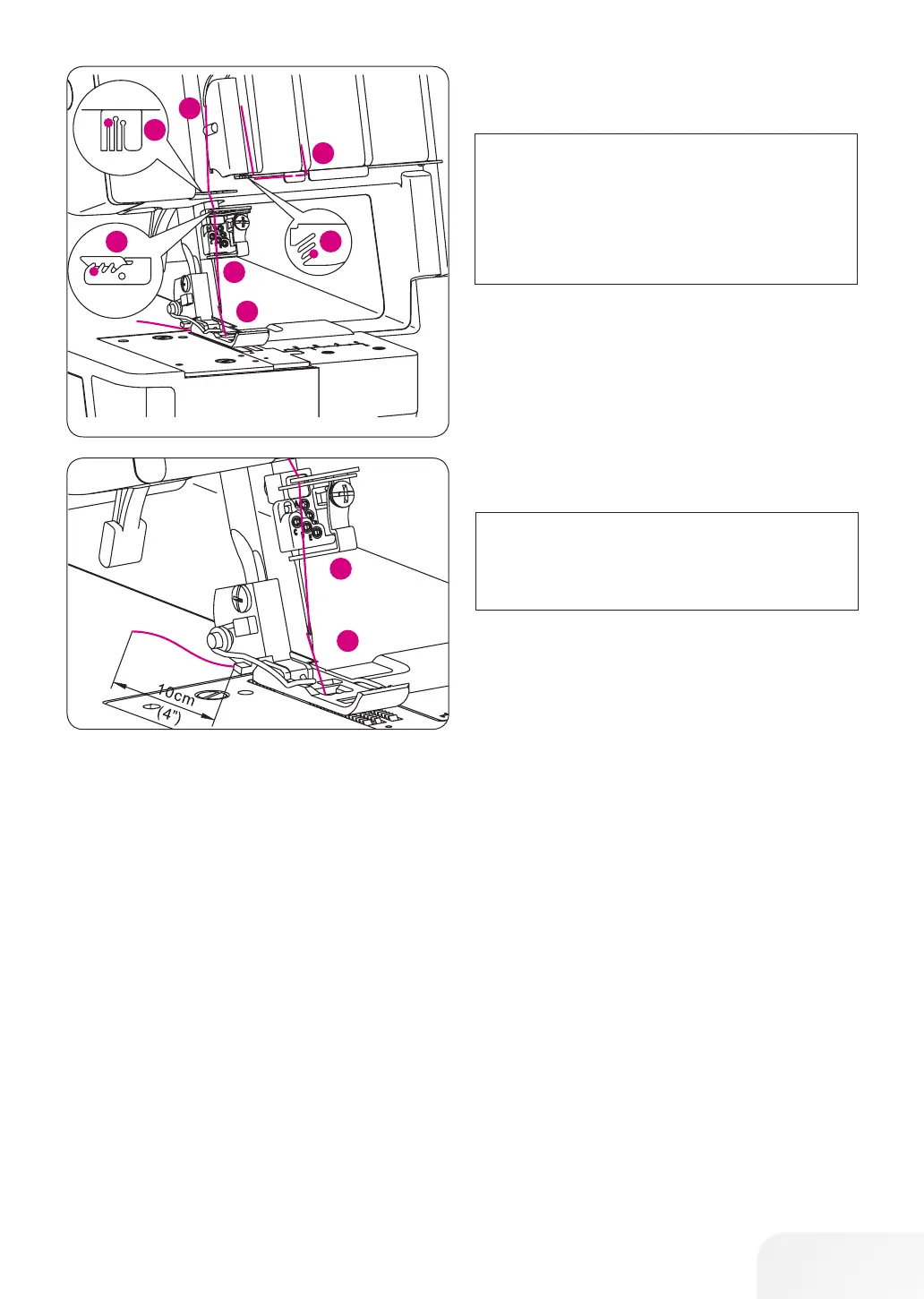 10cm
(4")