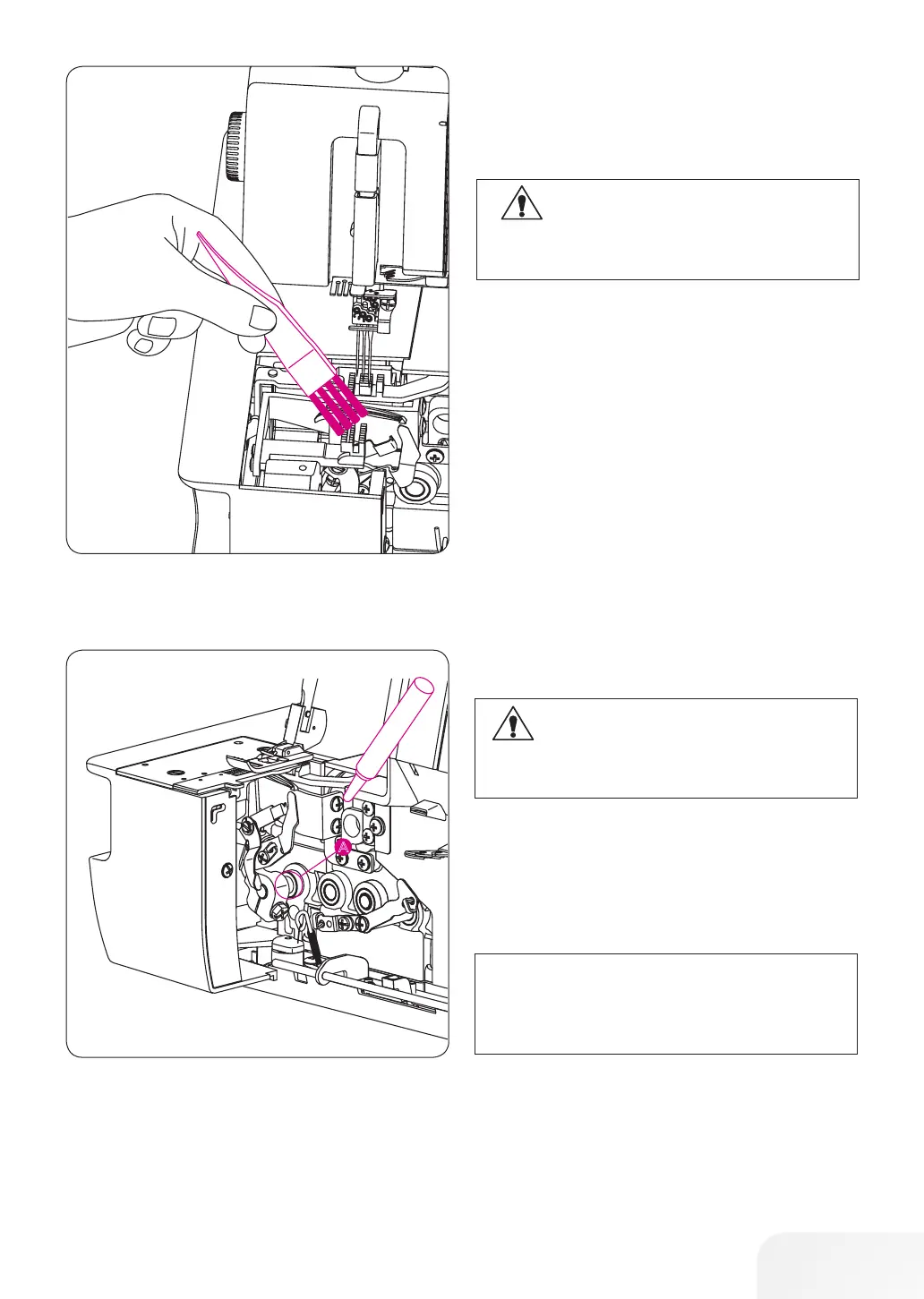 A