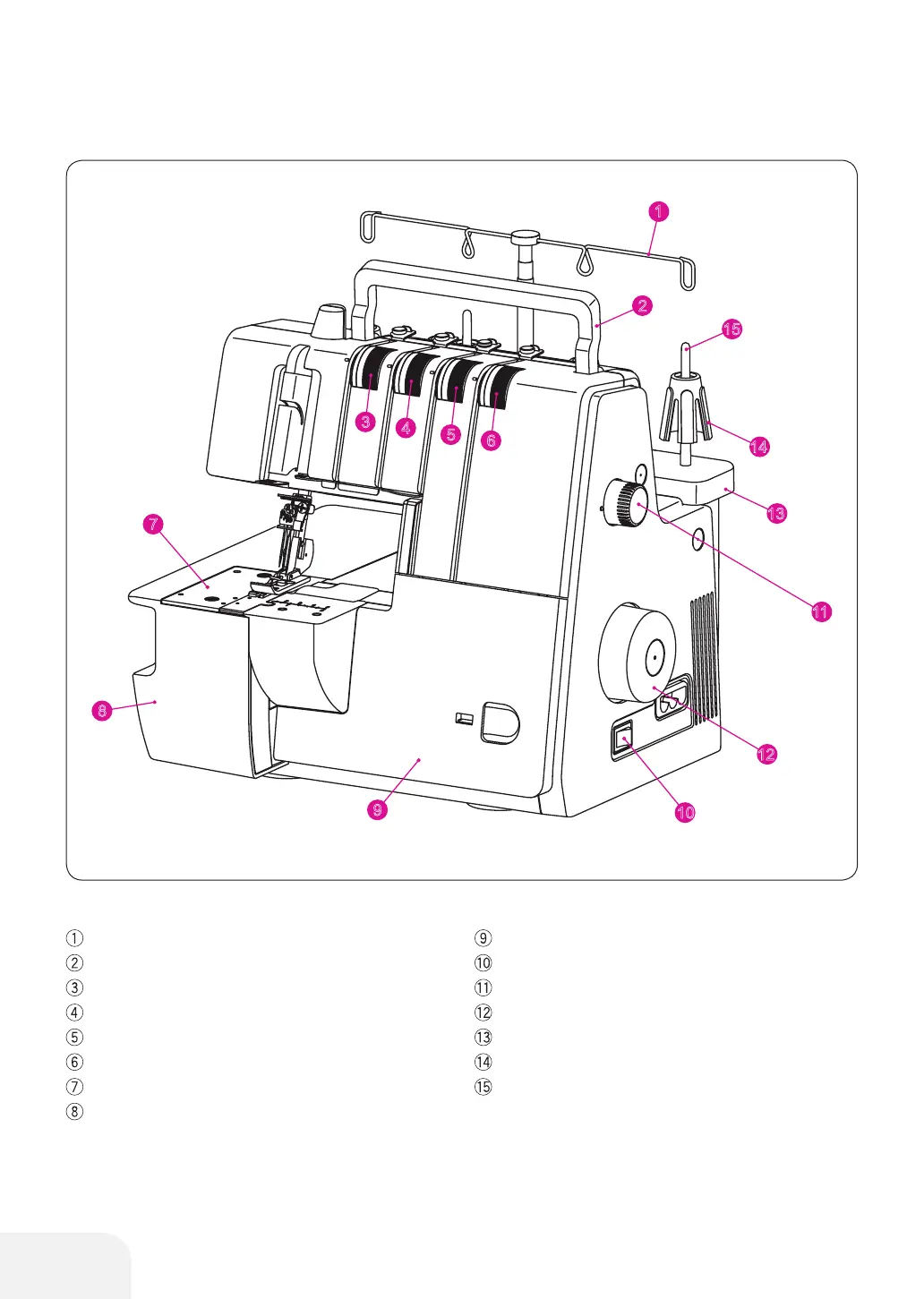 1
2
15
3
4
5
6
14
13
7
11
8
12
9
10

①
②
③
④
⑤
⑥
⑦
⑧

⑨
⑩
⑪
⑫
⑬
⑭
⑮