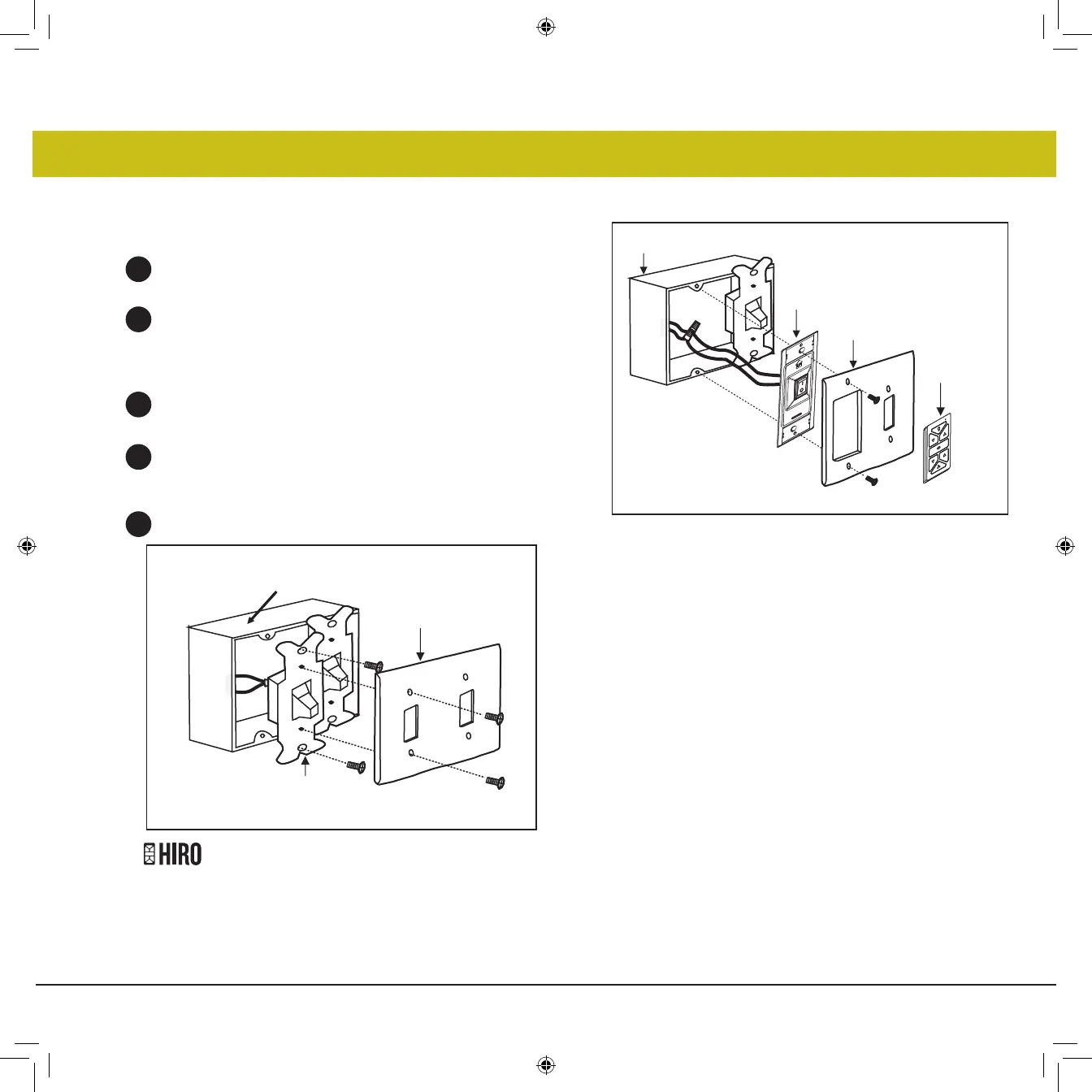 HIRO