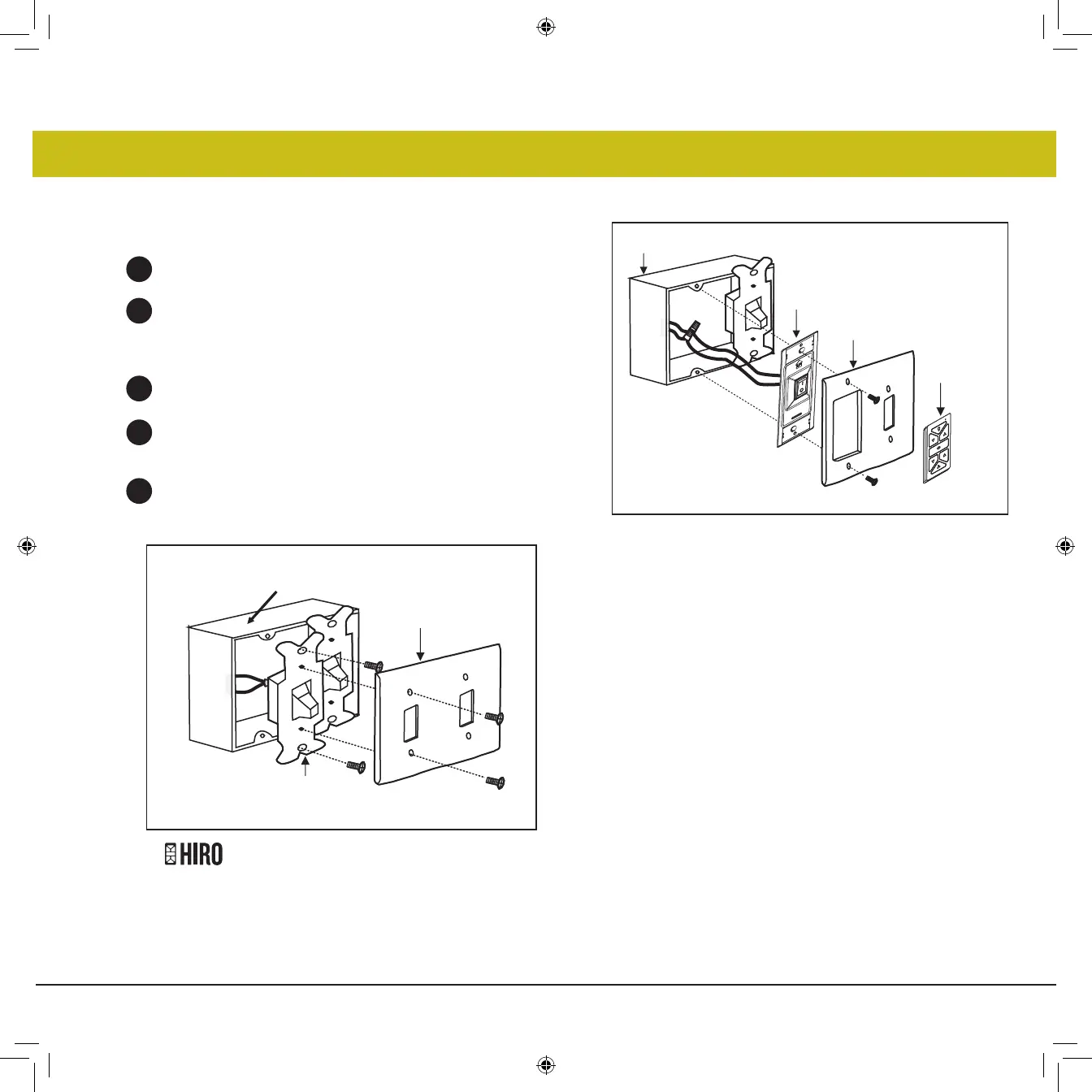 HIRO