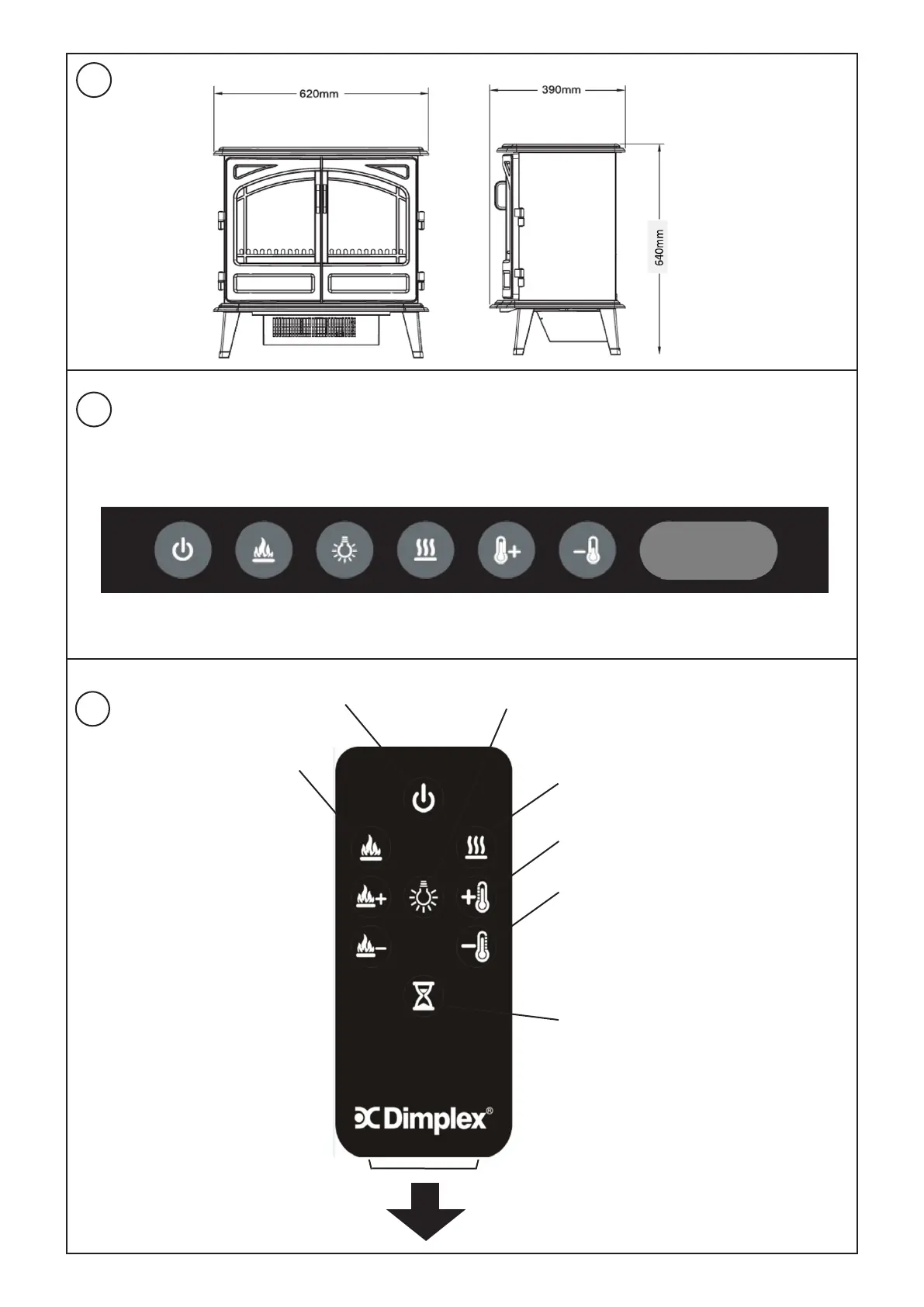 620mm

390mm

640mm

Dimplex®