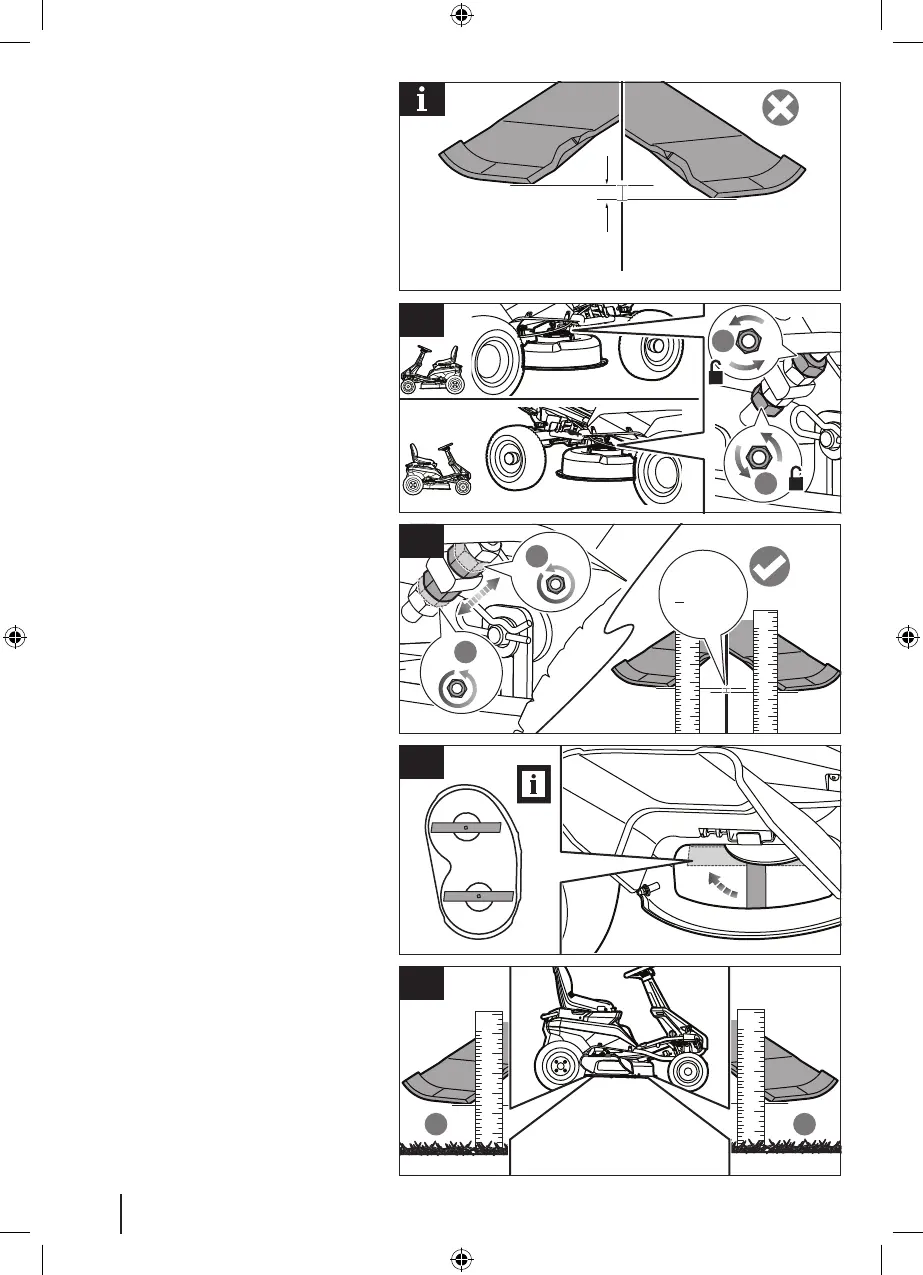 i

i