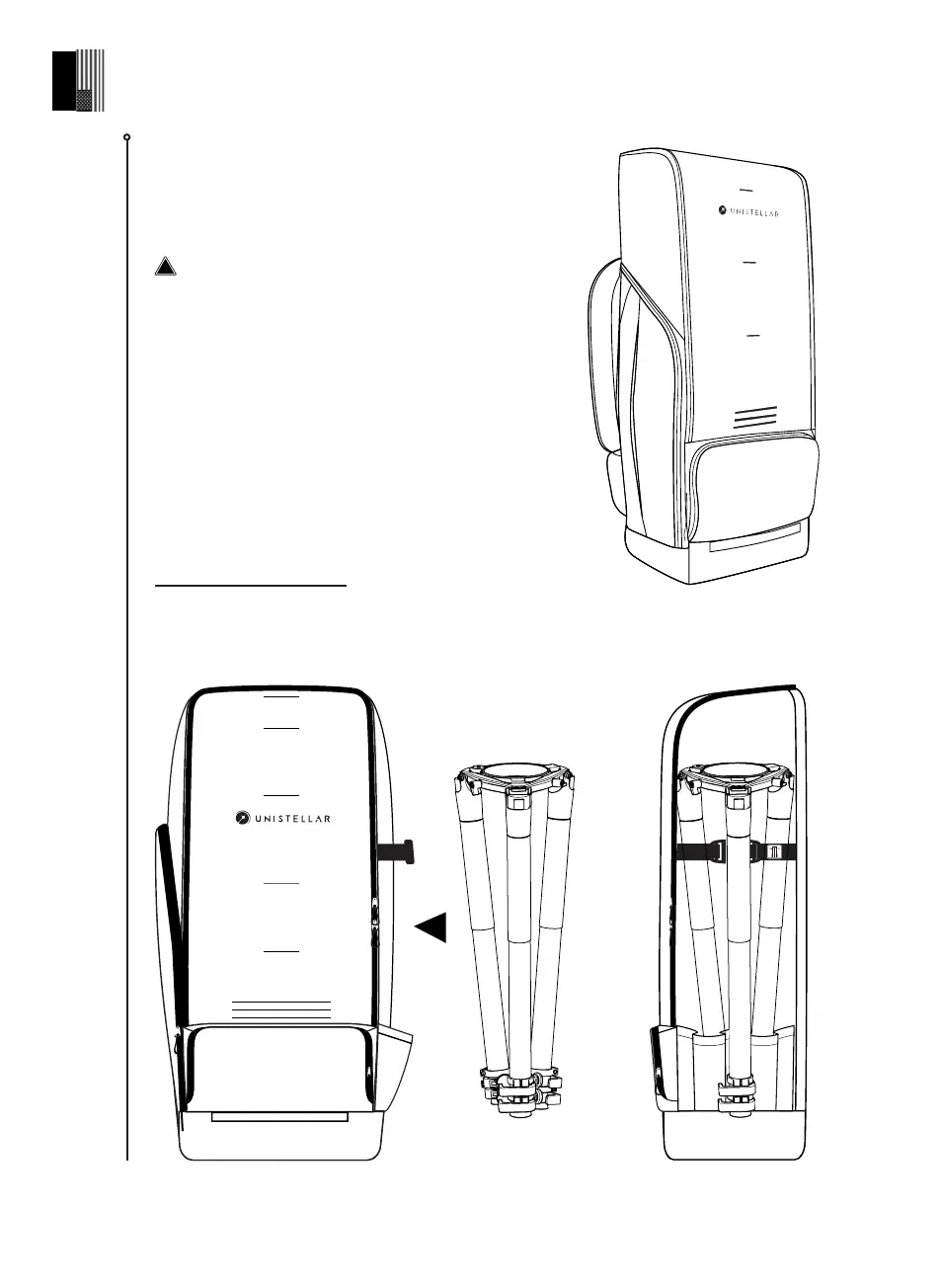 UNISTELLAR

UNISTELLAR