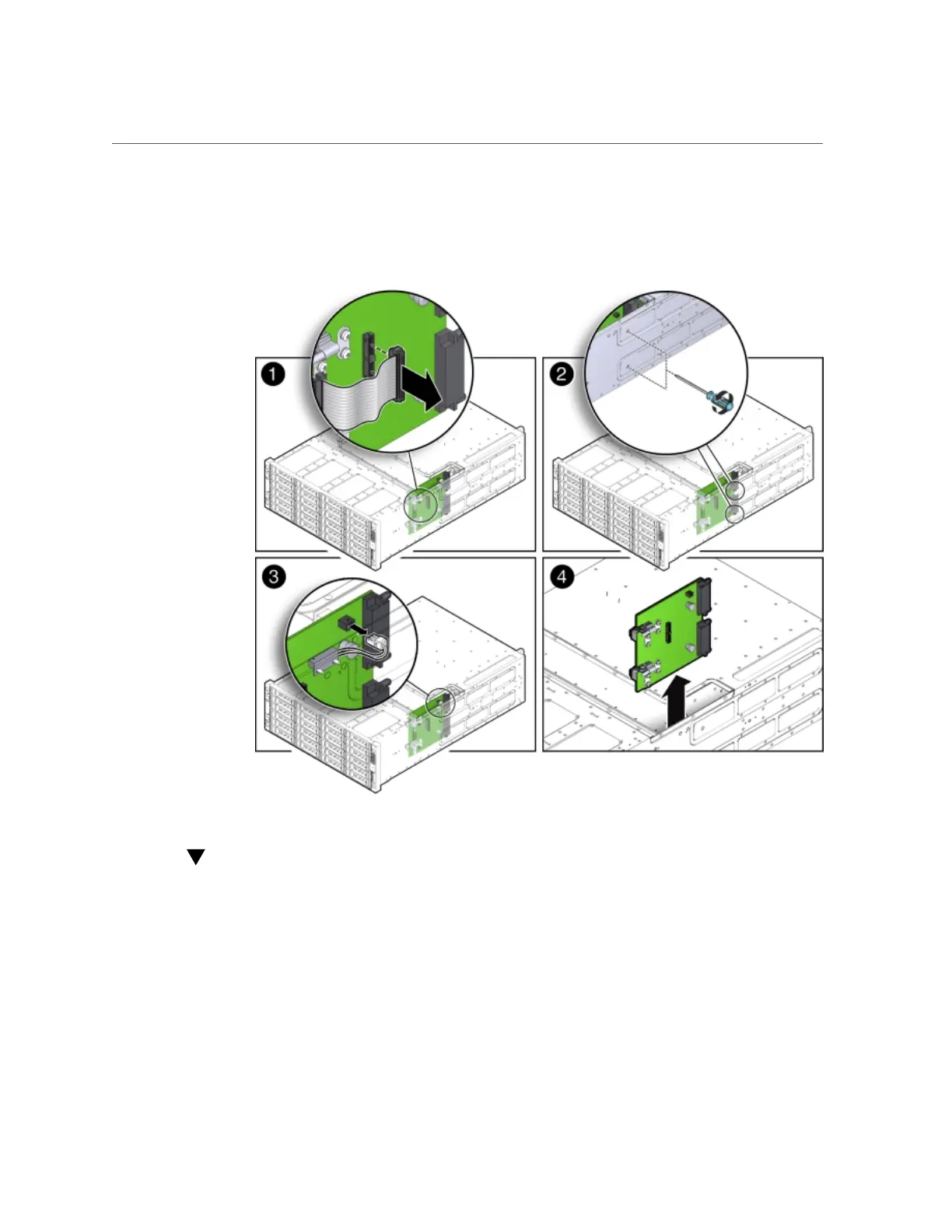 1

2

3

4