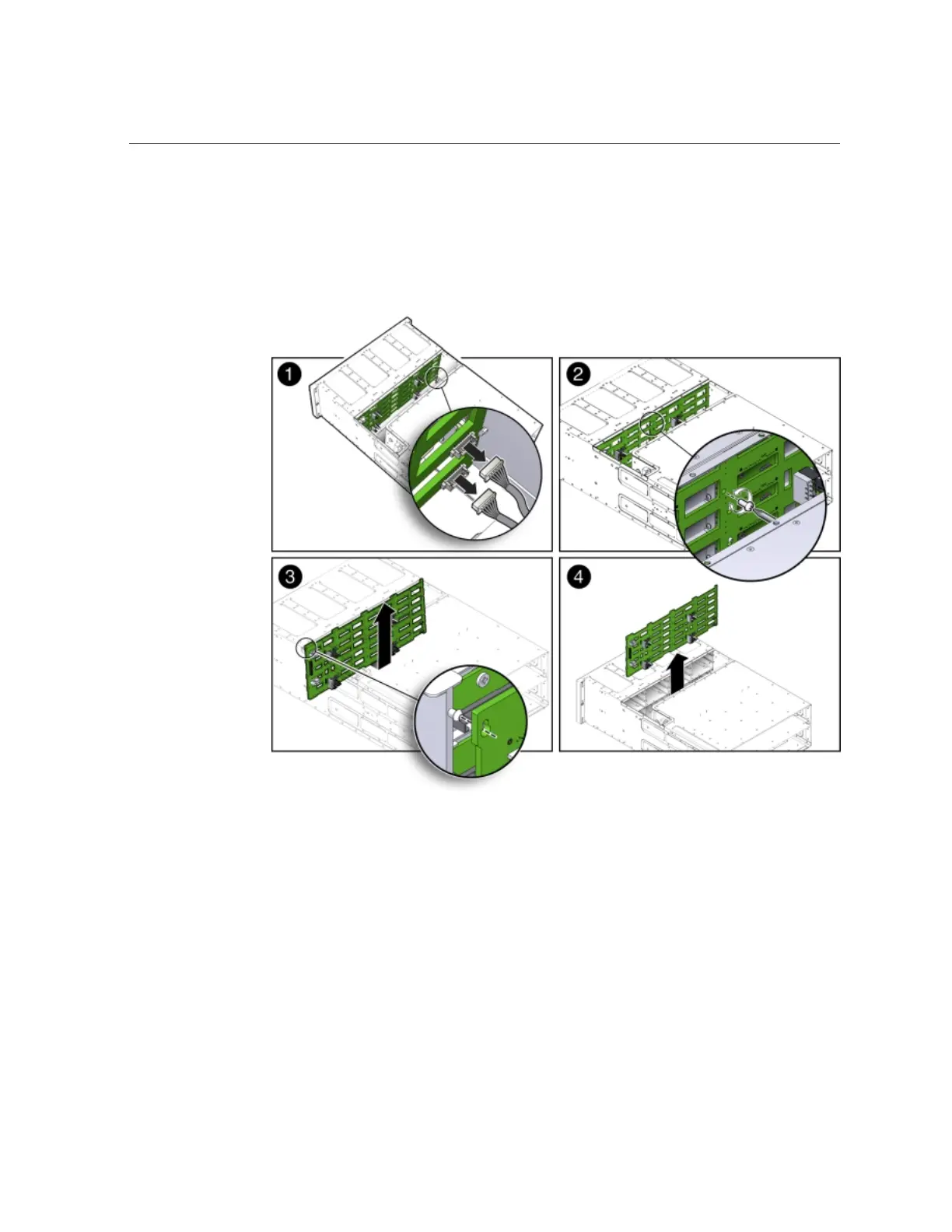 1

2

3

4